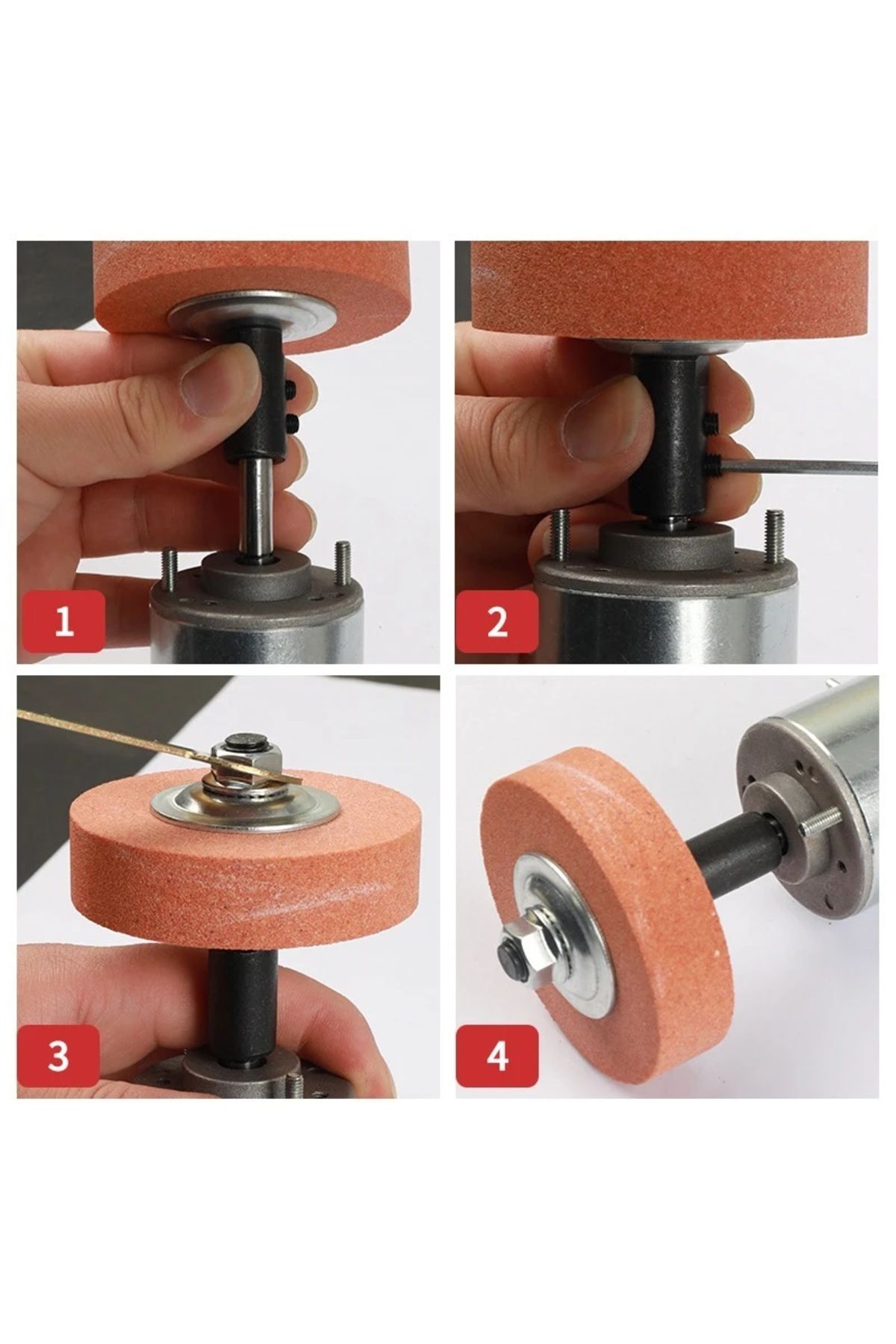 1

2

3

4