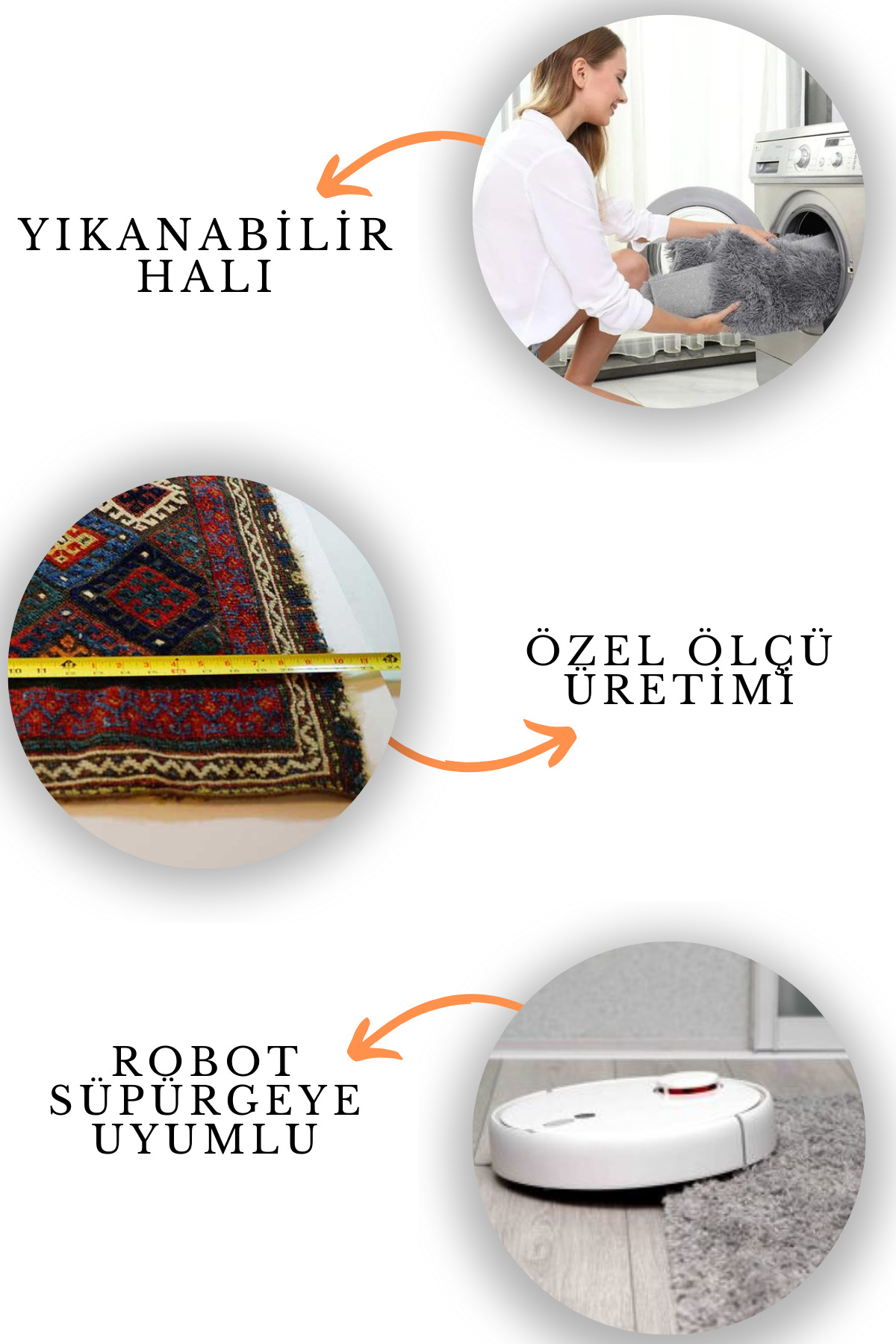 YIKANABİLİR HALI

ÖZEL ÖLÇÜ ÜRETİMİ

ROBOT SÜPÜRGEYE UYUMLU