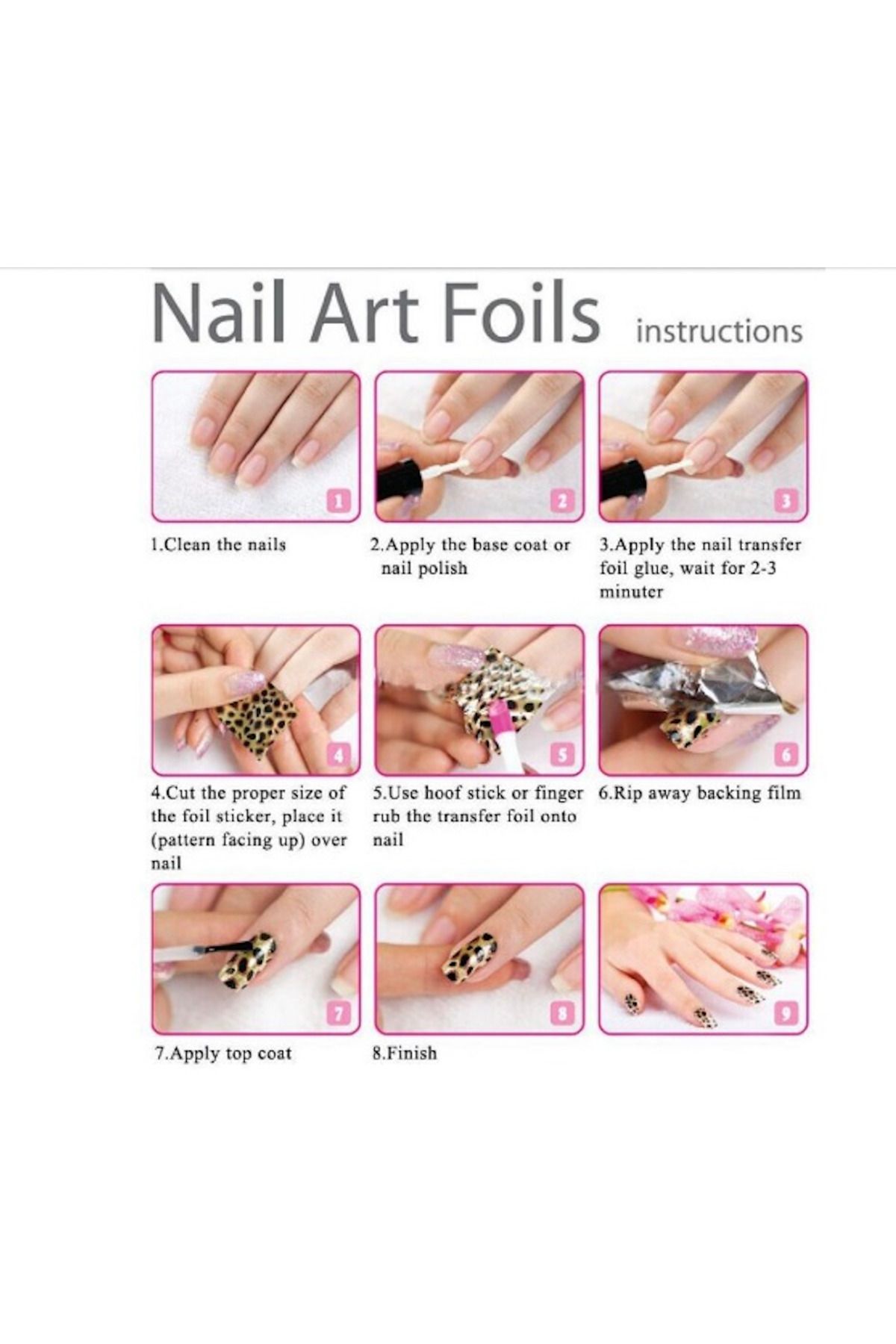 Nail Art Foils instructions

1

2

3

1.Clean the nails

2.Apply the base coat or nail polish

3.Apply the nail transfer foil glue, wait for 2-3 minuter

4

5

6

4.Cut the proper size of the foil sticker, place it (pattern facing up) over nail

5.Use hoof stick or finger rub the transfer foil onto nail

6.Rip away backing film

7

8

9

7.Apply top coat

8.Finish