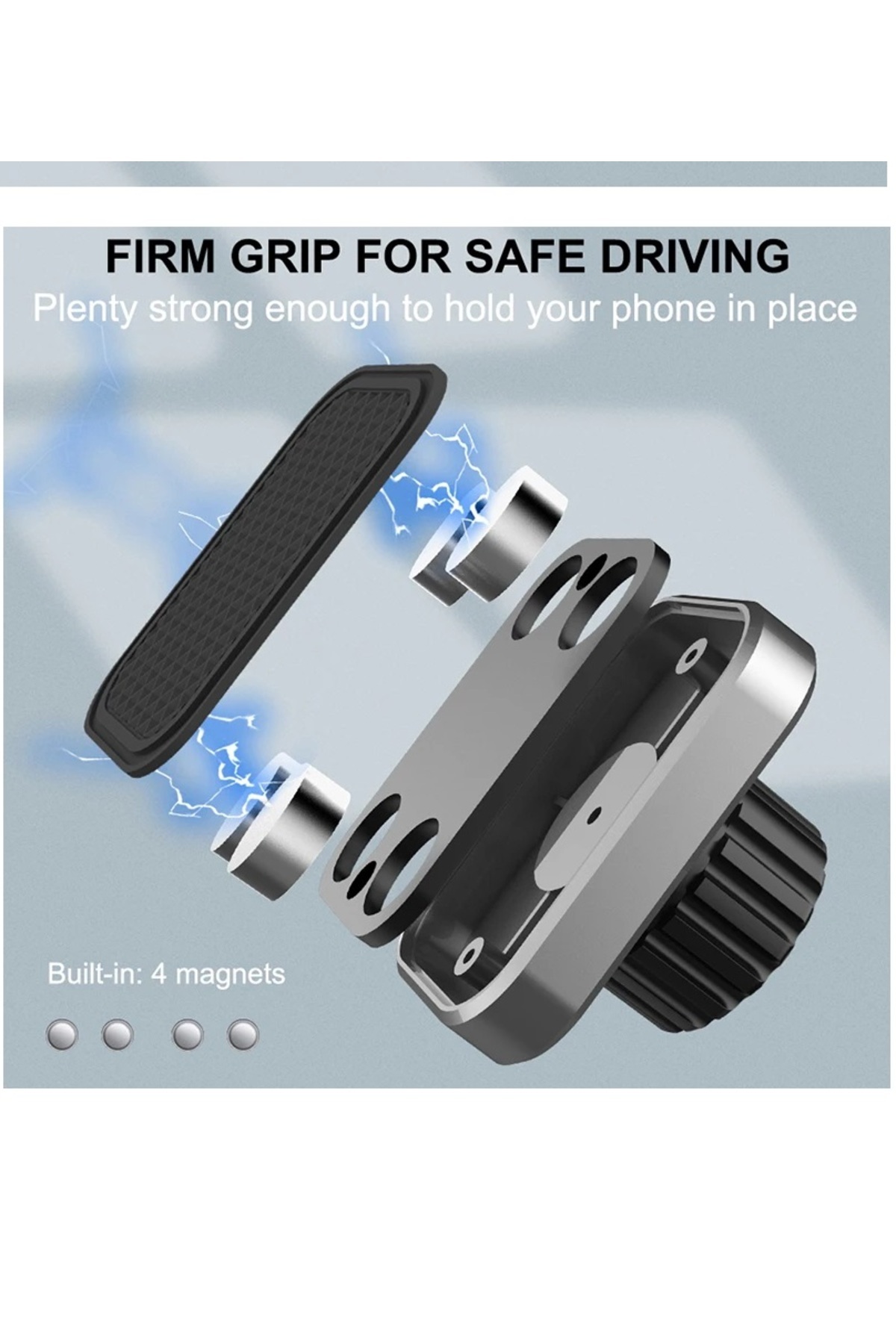 FIRM GRIP FOR SAFE DRIVING

Plenty strong enough to hold your phone in place

Built-in: 4 magnets