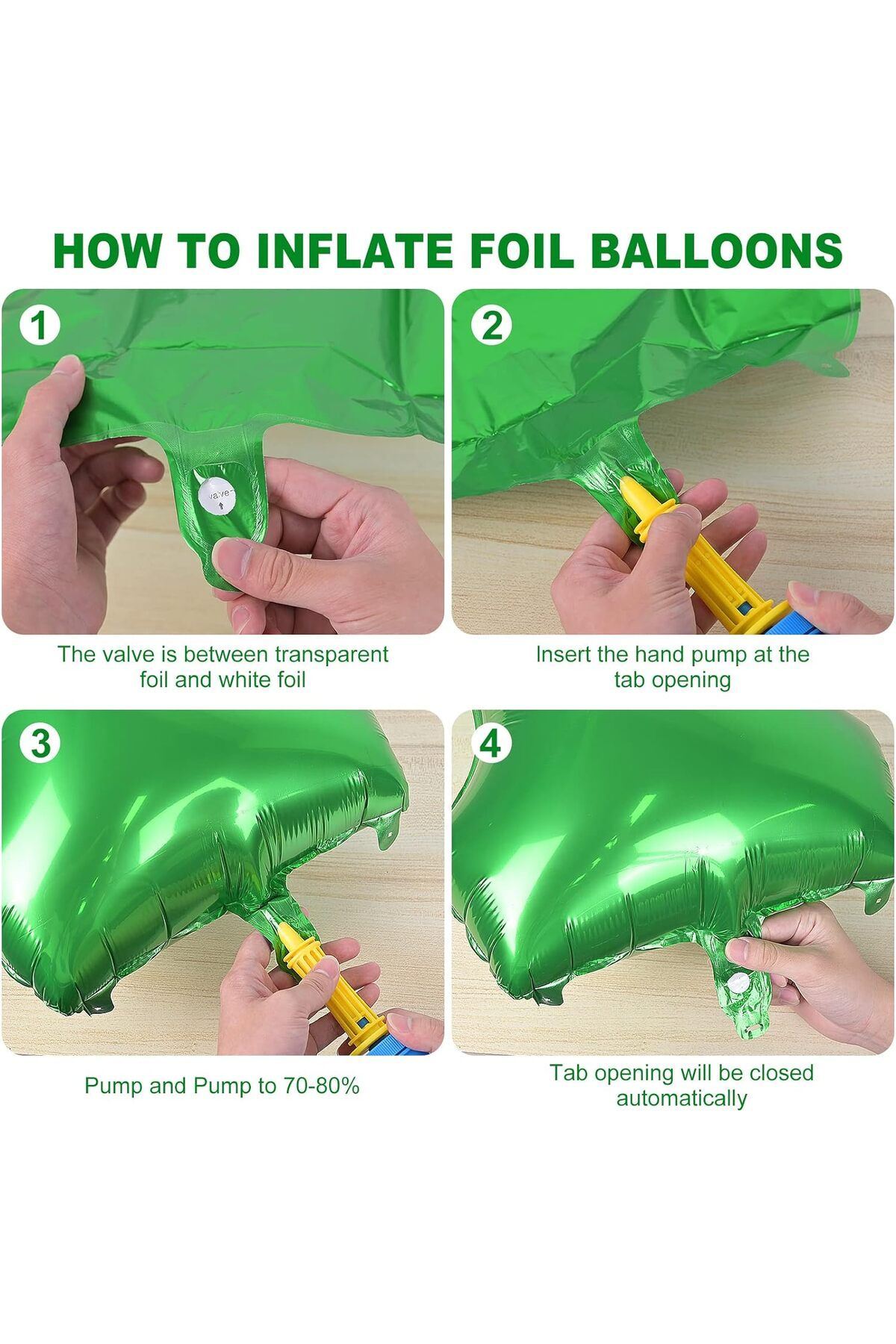 HOW TO INFLATE FOIL BALLOONS

1

valve

The valve is between transparent foil and white foil

2

Insert the hand pump at the tab opening

3

Pump and Pump to 70-80%

4

Tab opening will be closed automatically