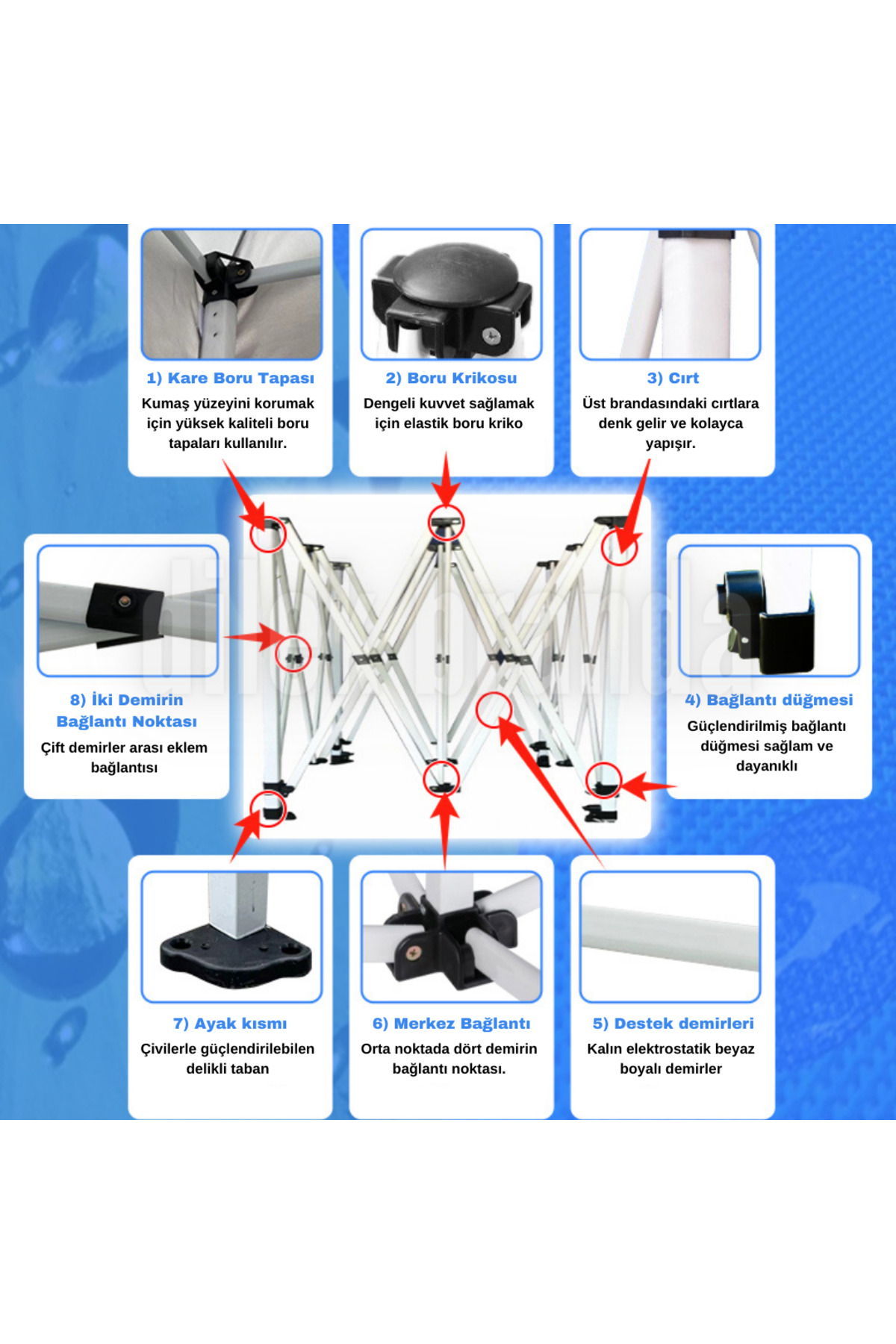 1) Kare Boru Tapası
Kumaş yüzeyini korumak için yüksek kaliteli boru tapaları kullanılır.

2) Boru Krikosu
Dengeli kuvvet sağlamak için elastik boru kriko

3) Cırt
Üst brandasındaki cırtlara denk gelir ve kolayca yapışır.

8) İki Demirin Bağlantı Noktası
Çift demirler arası eklem bağlantısı

4) Bağlantı düğmesi
Güçlendirilmiş bağlantı düğmesi sağlam ve dayanıklı

7) Ayak kısmı
Çivilerle güçlendirilebilen delikli taban

6) Merkez Bağlantı
Orta noktada dört demirin bağlantı noktası.

5) Destek demirleri
Kalın elektrostatik beyaz boyalı demirler