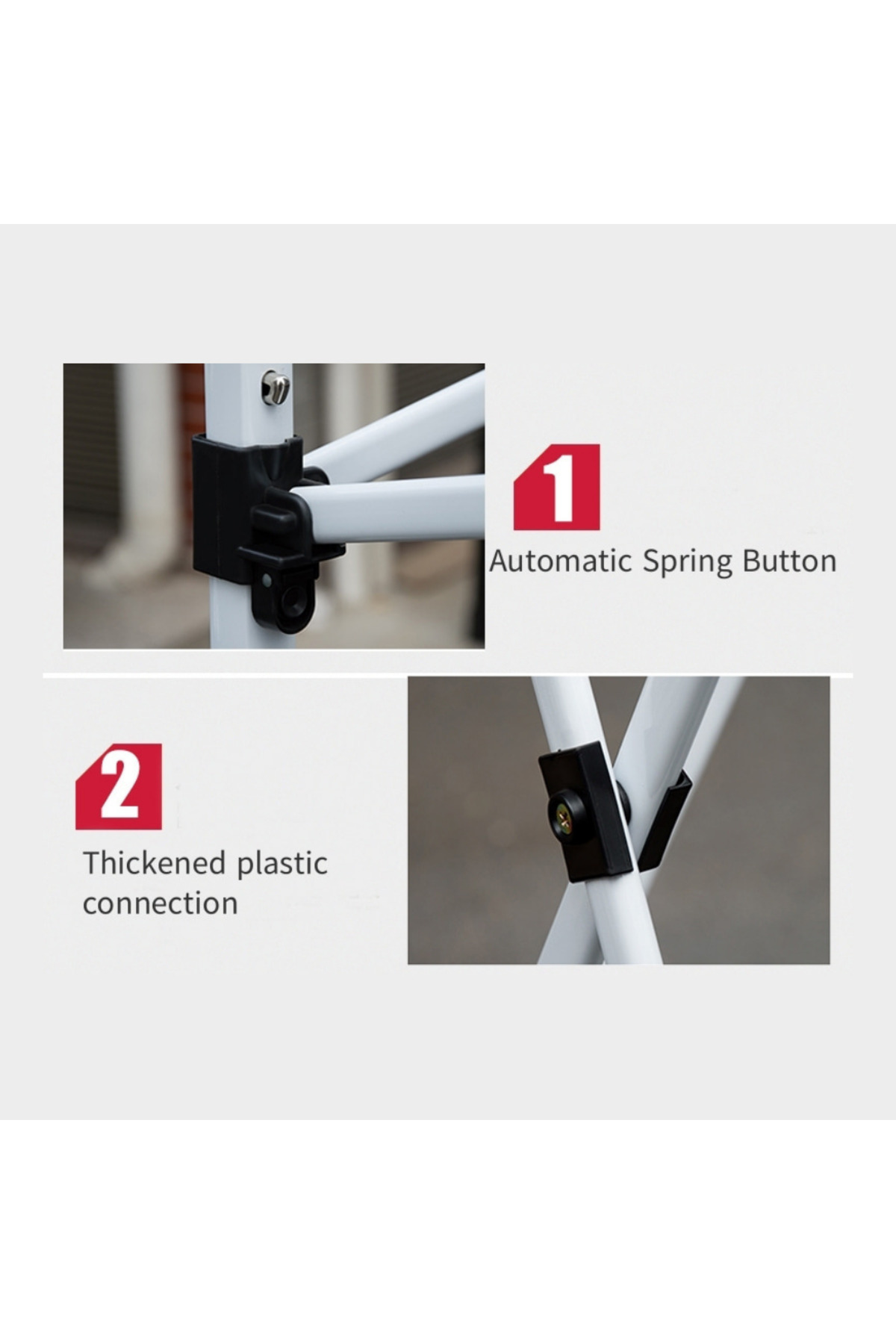 1

Automatic Spring Button

2

Thickened plastic connection