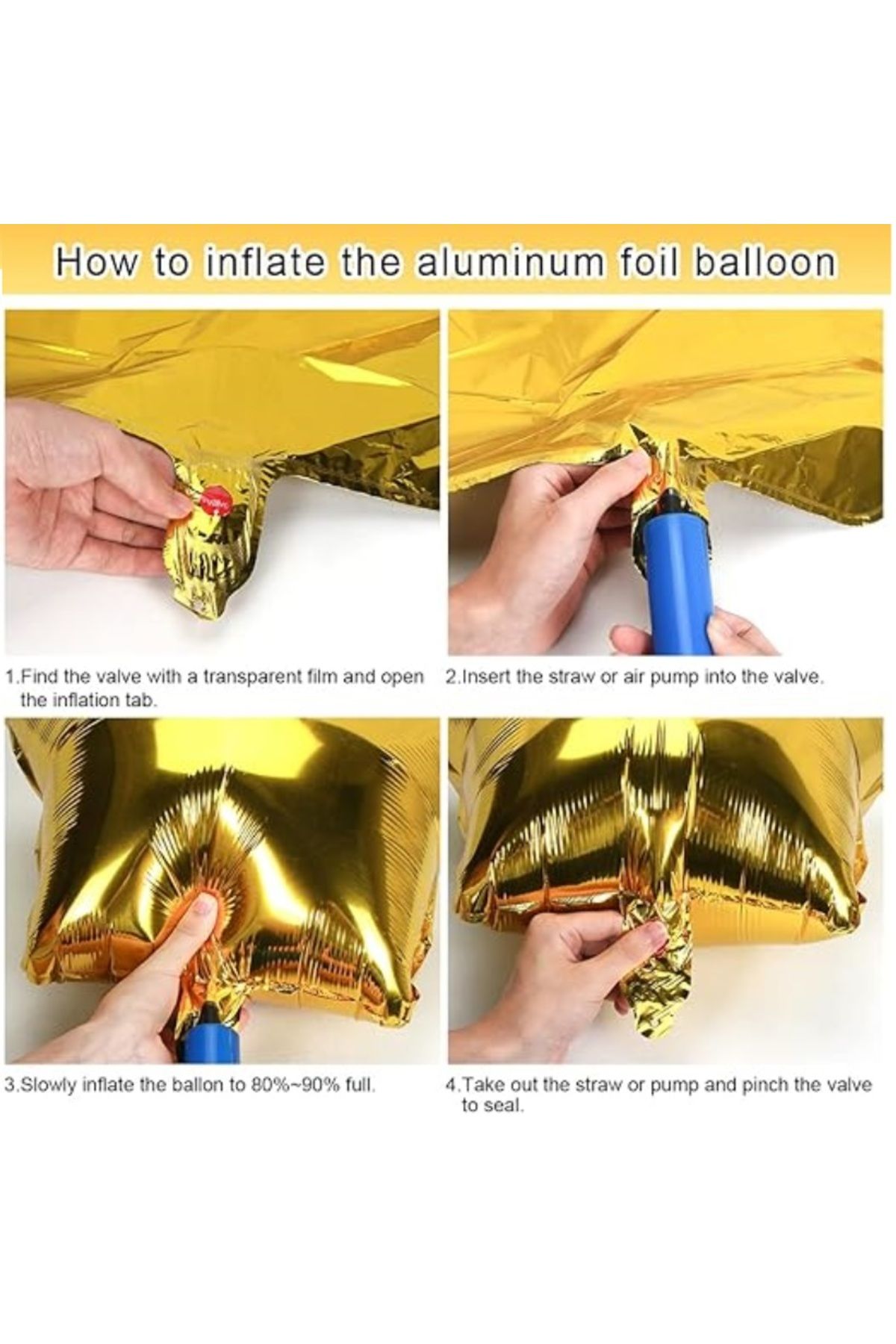 How to inflate the aluminum foil balloon

1.Find the valve with a transparent film and open the inflation tab.

2.Insert the straw or air pump into the valve.

3.Slowly inflate the ballon to 80%~90% full.

4.Take out the straw or pump and pinch the valve to seal.