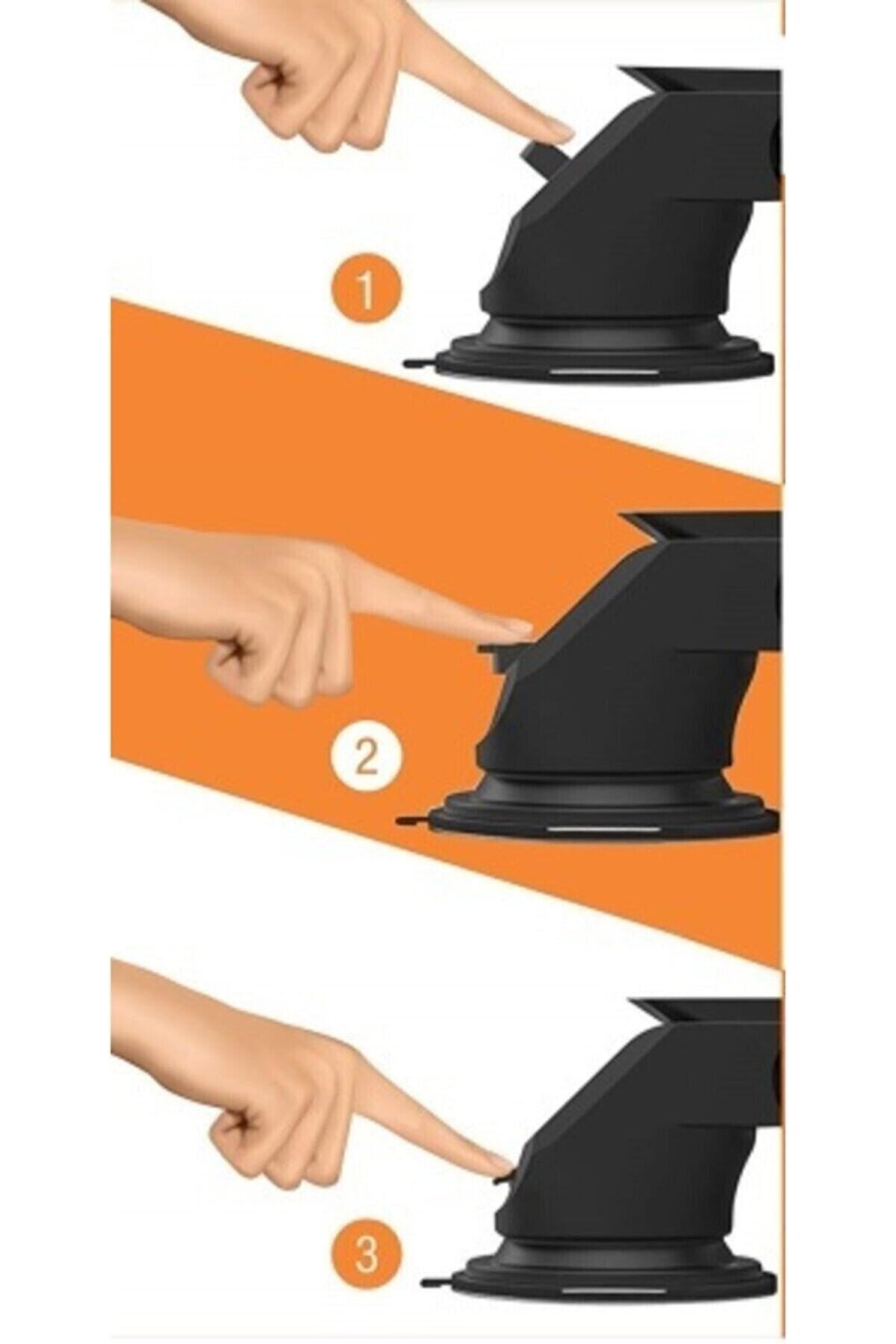 1

2

3