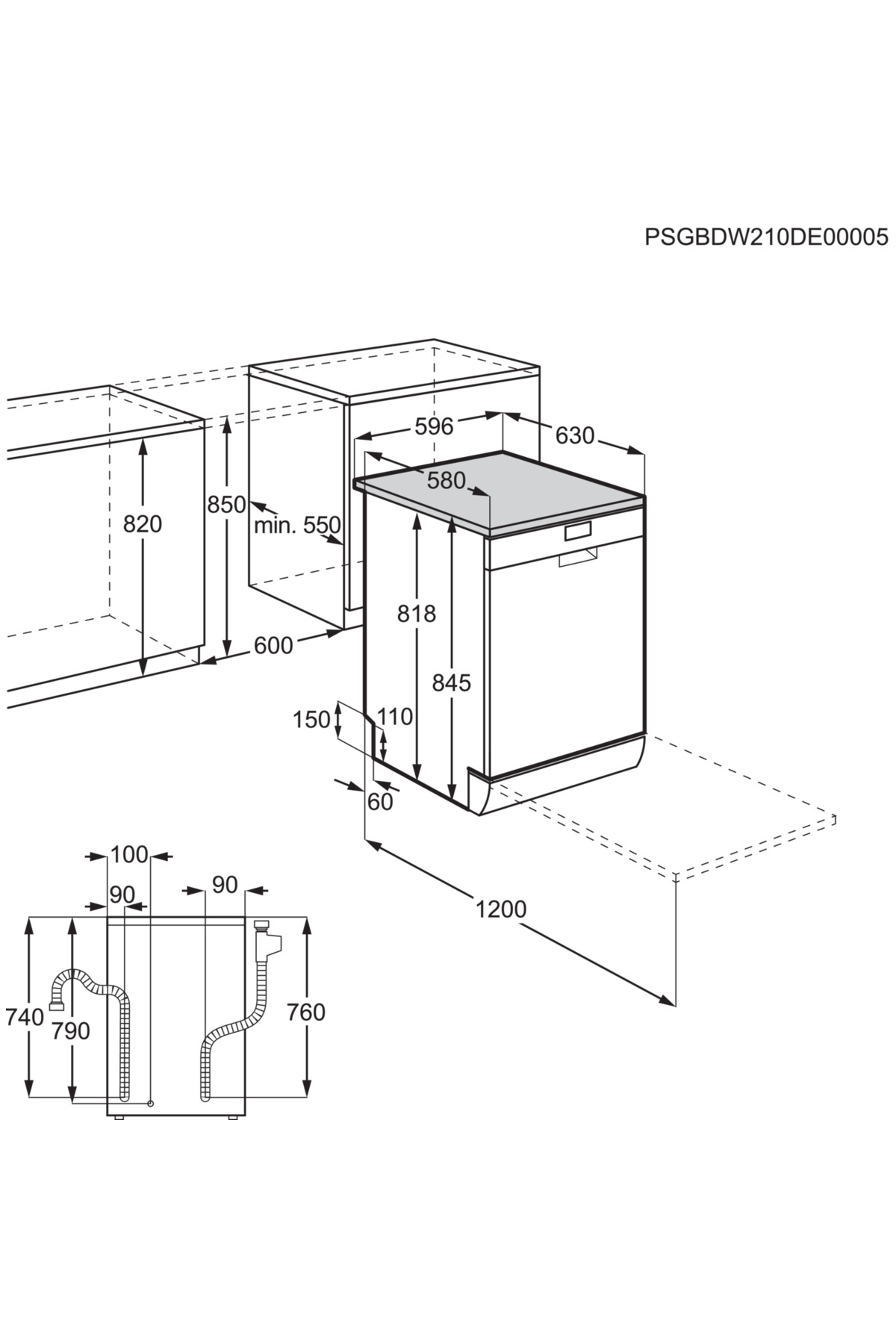 PSGBDW210DE00005

596
630
580
820
850
min. 550
818
845
600
150
110
60
1200

100
90
90
740
790
760