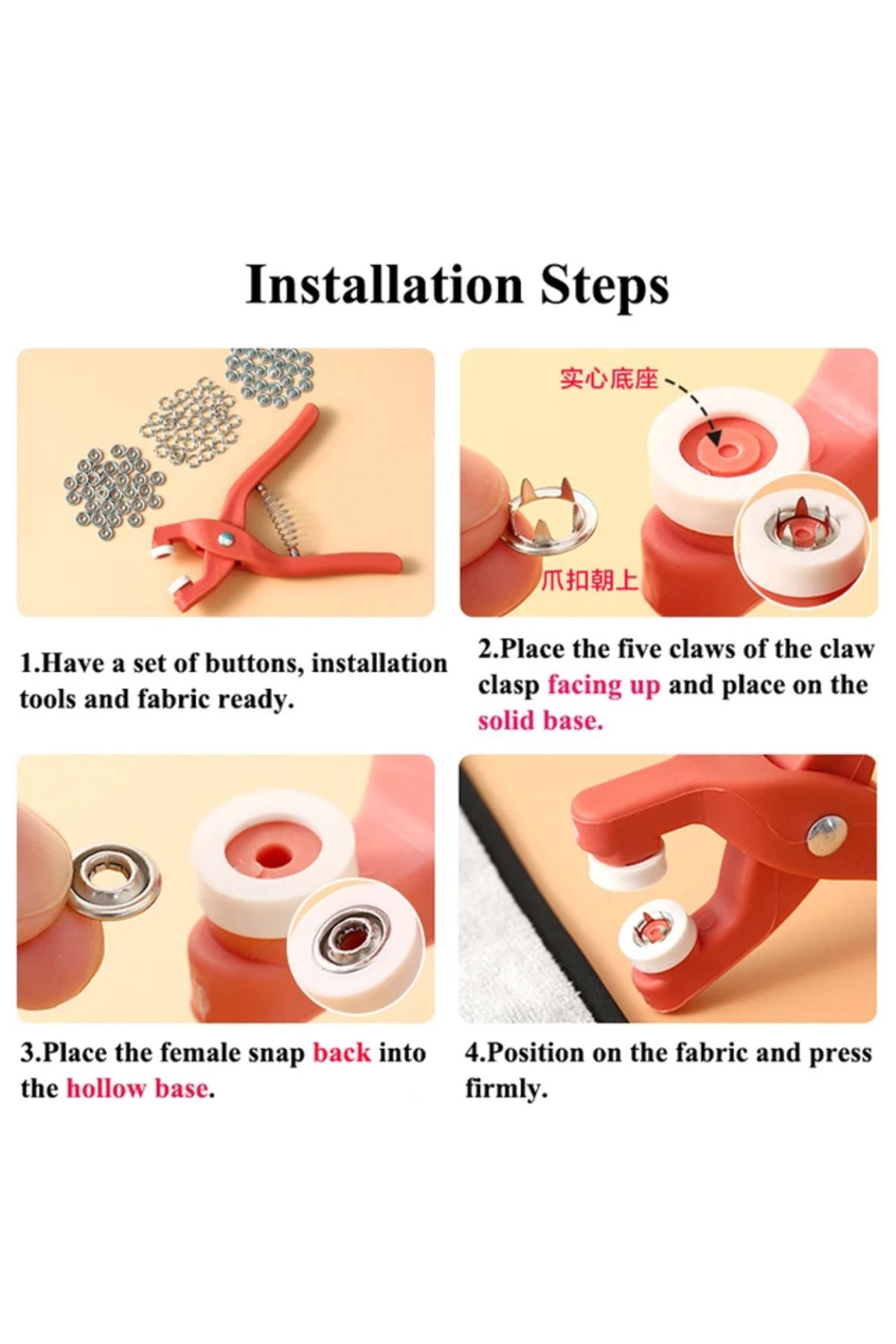 Installation Steps

实心底座

爪扣朝上

1.Have a set of buttons, installation tools and fabric ready.

2.Place the five claws of the claw clasp facing up and place on the solid base.

3.Place the female snap back into the hollow base.

4.Position on the fabric and press firmly.