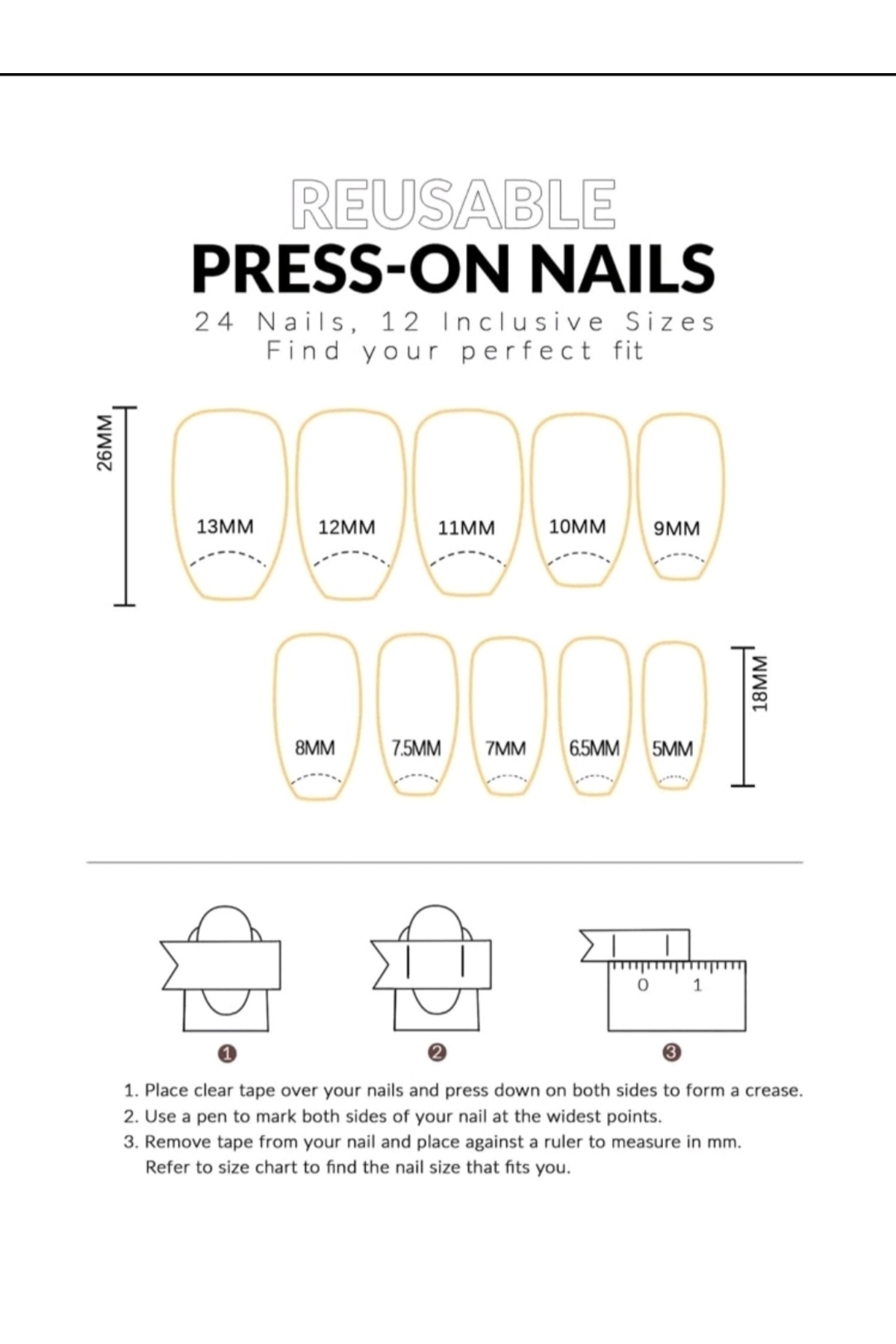 REUSABLE
PRESS-ON NAILS
24 Nails, 12 Inclusive Sizes
Find your perfect fit

26MM

13MM 12MM 11MM 10MM 9MM

8MM 7.5MM 7MM 6.5MM 5MM

18MM

0 1

1 2 3

1. Place clear tape over your nails and press down on both sides to form a crease.
2. Use a pen to mark both sides of your nail at the widest points.
3. Remove tape from your nail and place against a ruler to measure in mm. Refer to size chart to find the nail size that fits you.