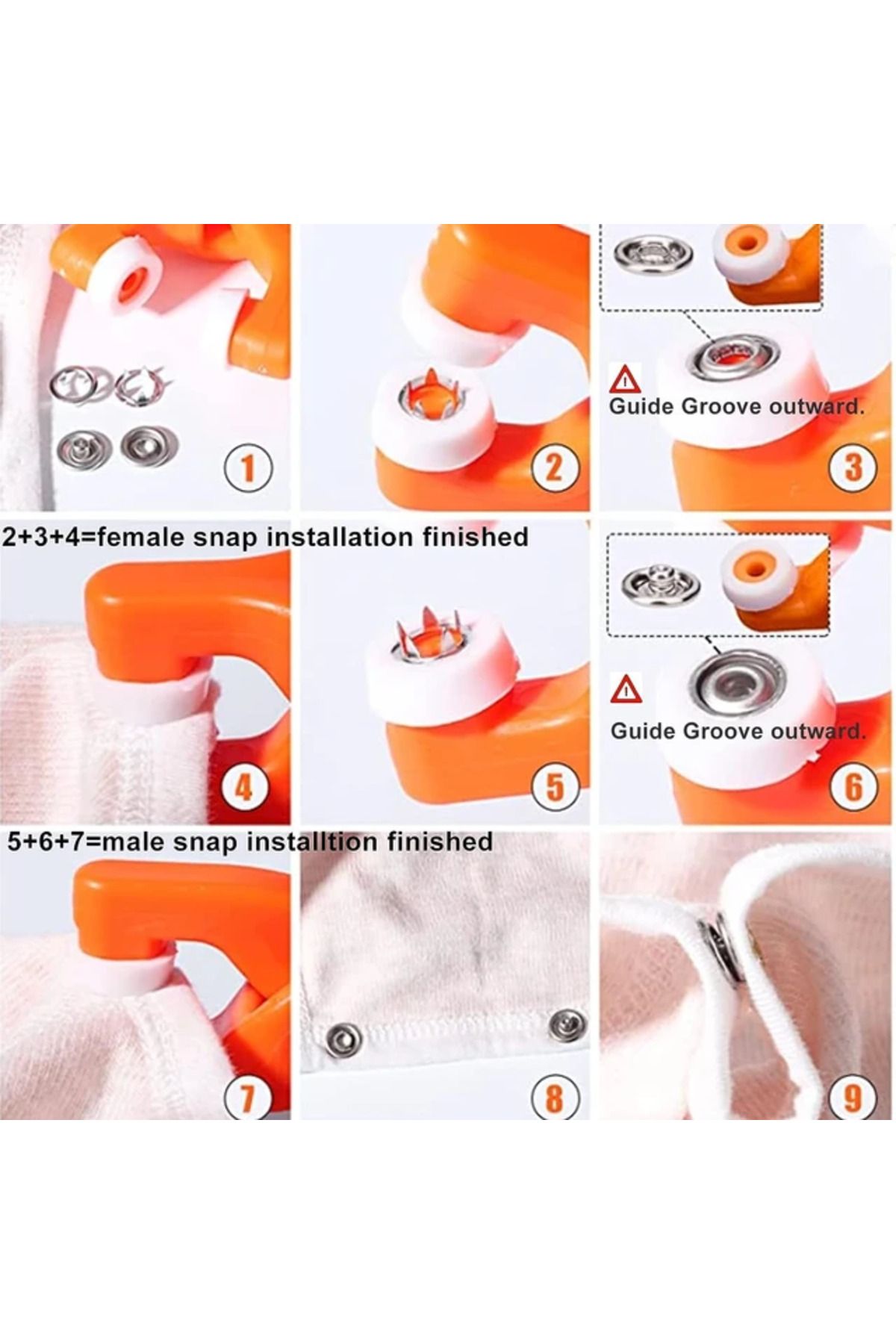 1

2

Guide Groove outward.

3

2+3+4=female snap installation finished

4

5

Guide Groove outward.

6

5+6+7=male snap installtion finished

7

8

9