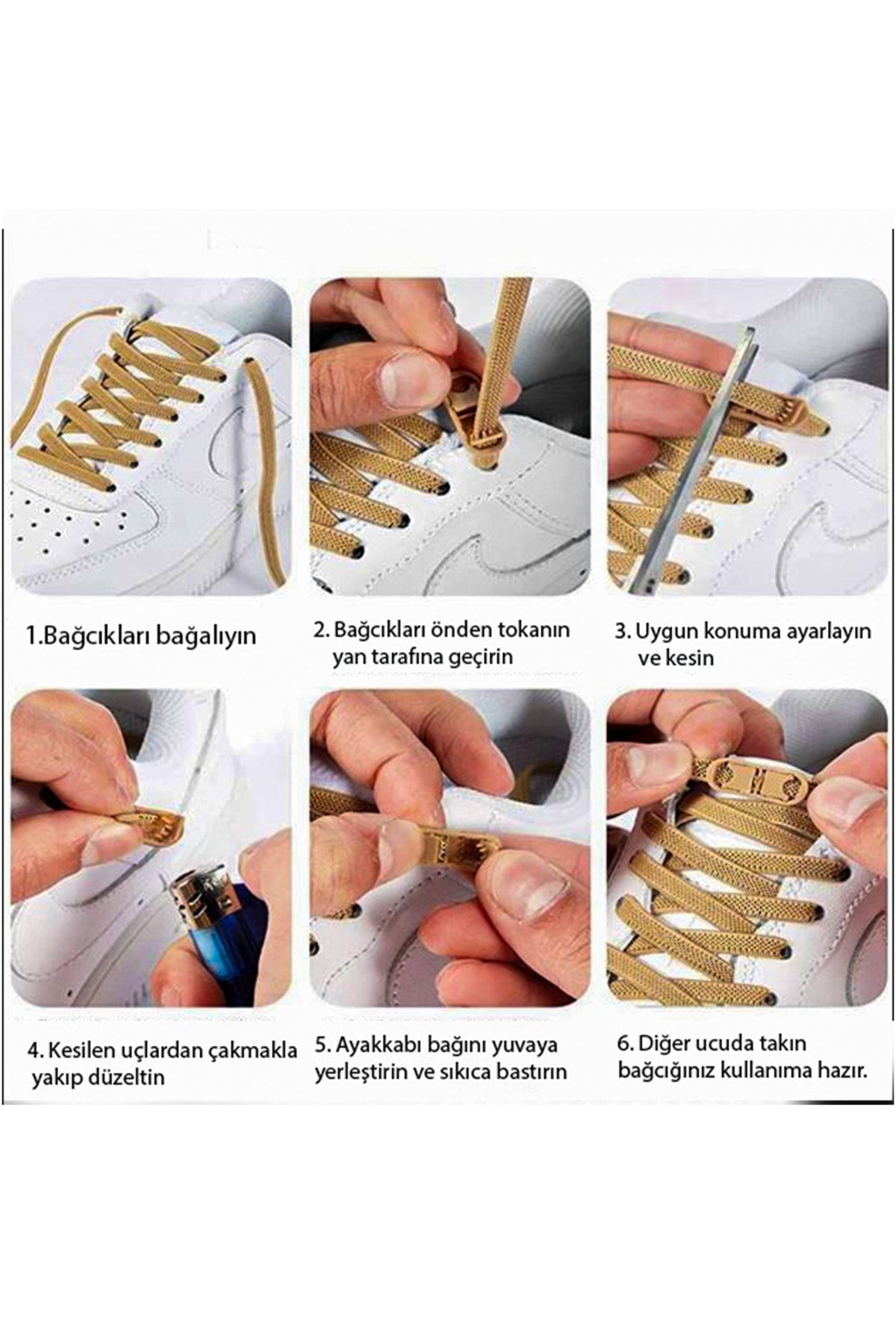 1.Bağcıkları bağalıyın

2. Bağcıkları önden tokanın yan tarafına geçirin

3. Uygun konuma ayarlayın ve kesin

4. Kesilen uçlardan çakmakla yakıp düzeltin

5. Ayakkabı bağını yuvaya yerleştirin ve sıkıca bastırın

6. Diğer ucuda takın bağcığınız kullanıma hazır.