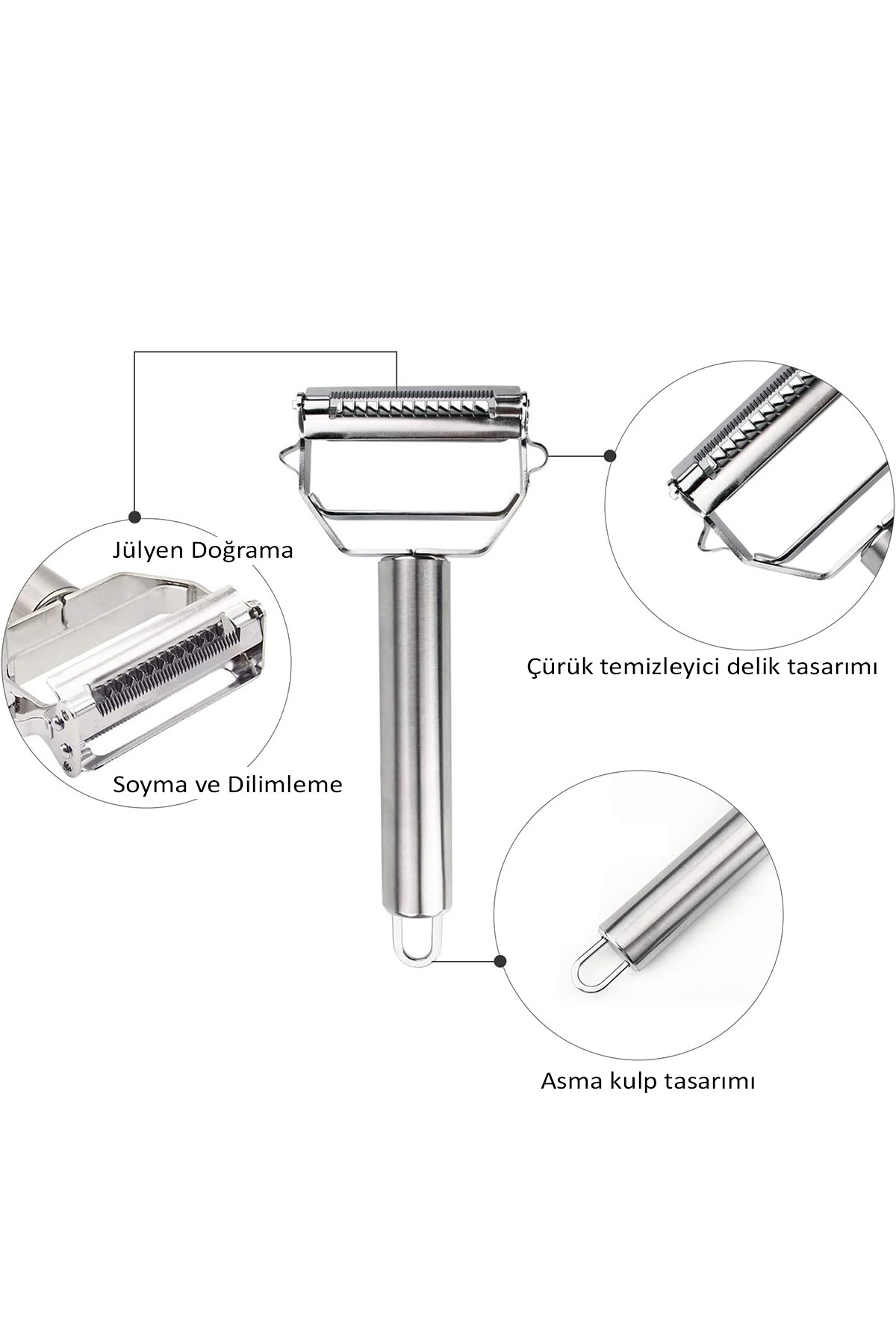 Jülyen Doğrama

Soyma ve Dilimleme

Çürük temizleyici delik tasarımı

Asma kulp tasarımı