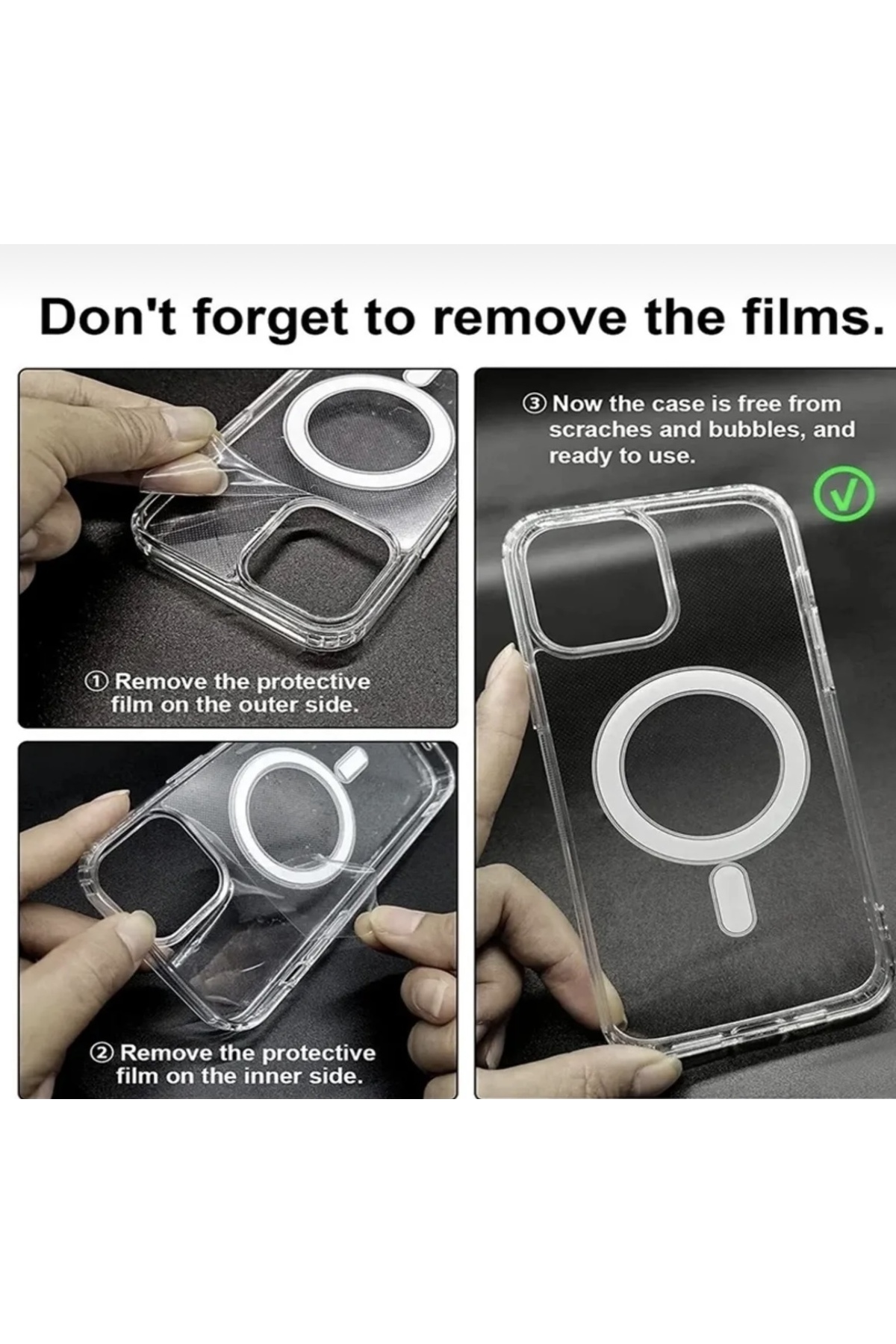 Don't forget to remove the films.

① Remove the protective film on the outer side.

② Remove the protective film on the inner side.

③ Now the case is free from scraches and bubbles, and ready to use.