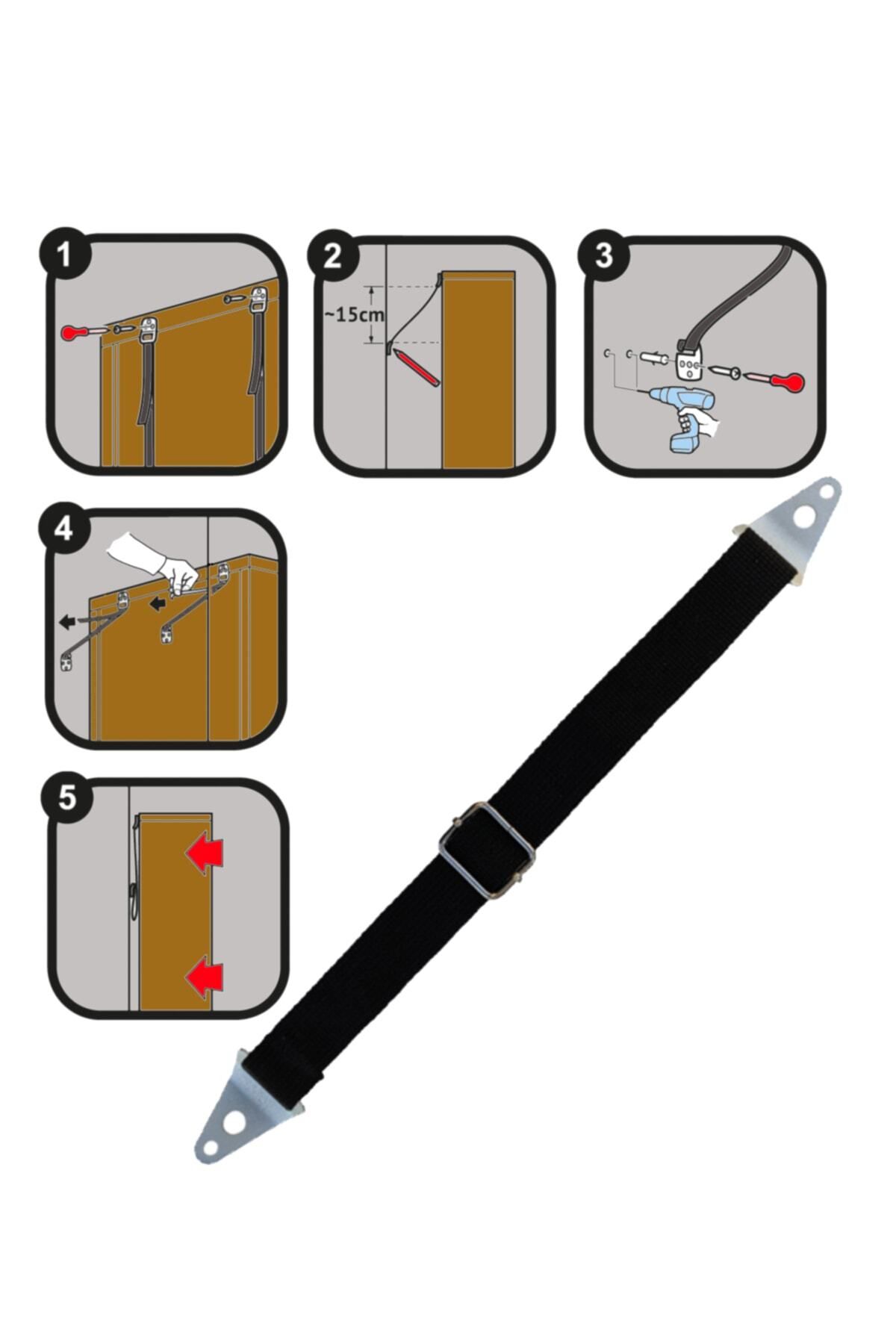 1
2
~15cm
3
4
5