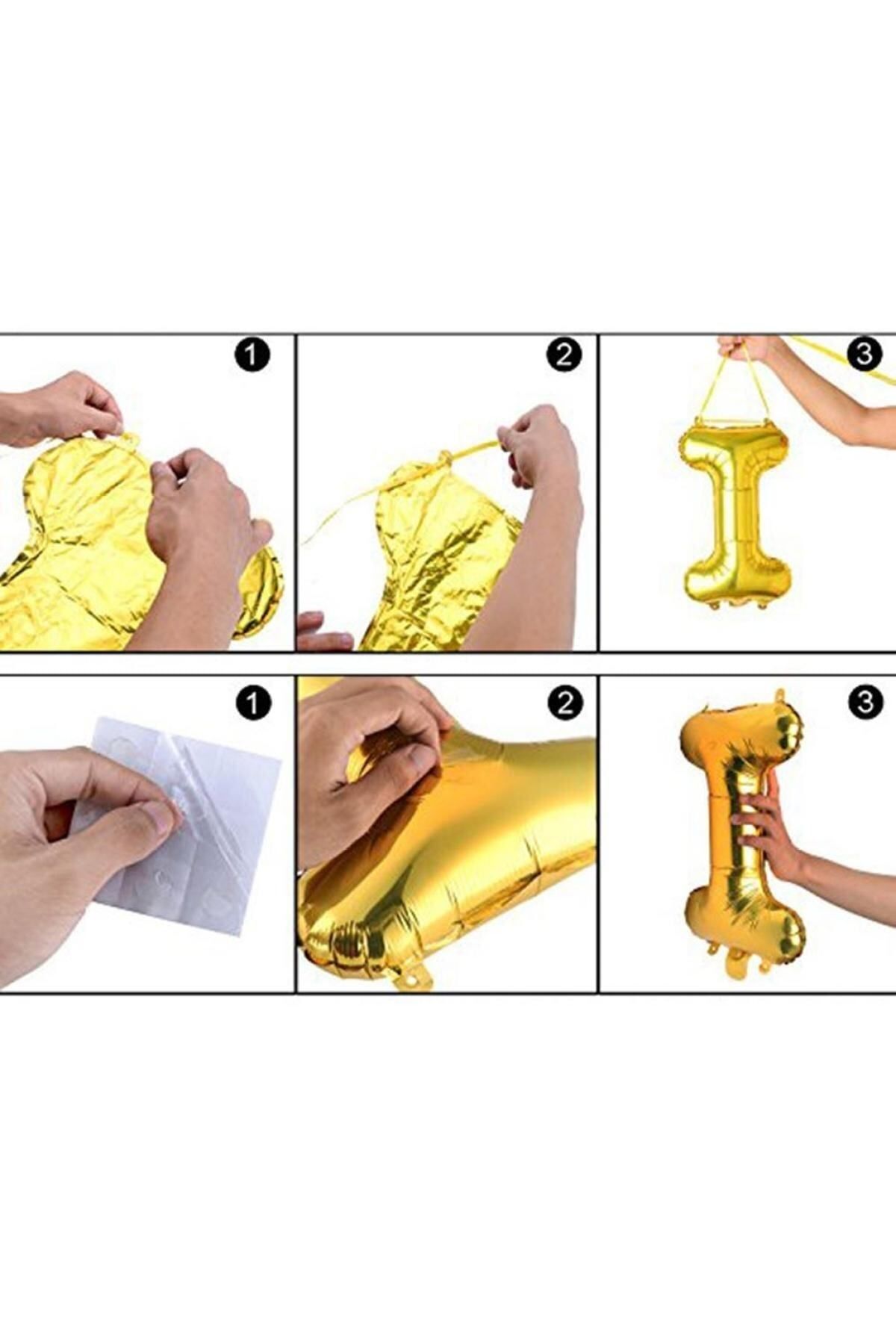 1

2

3

1

2

3