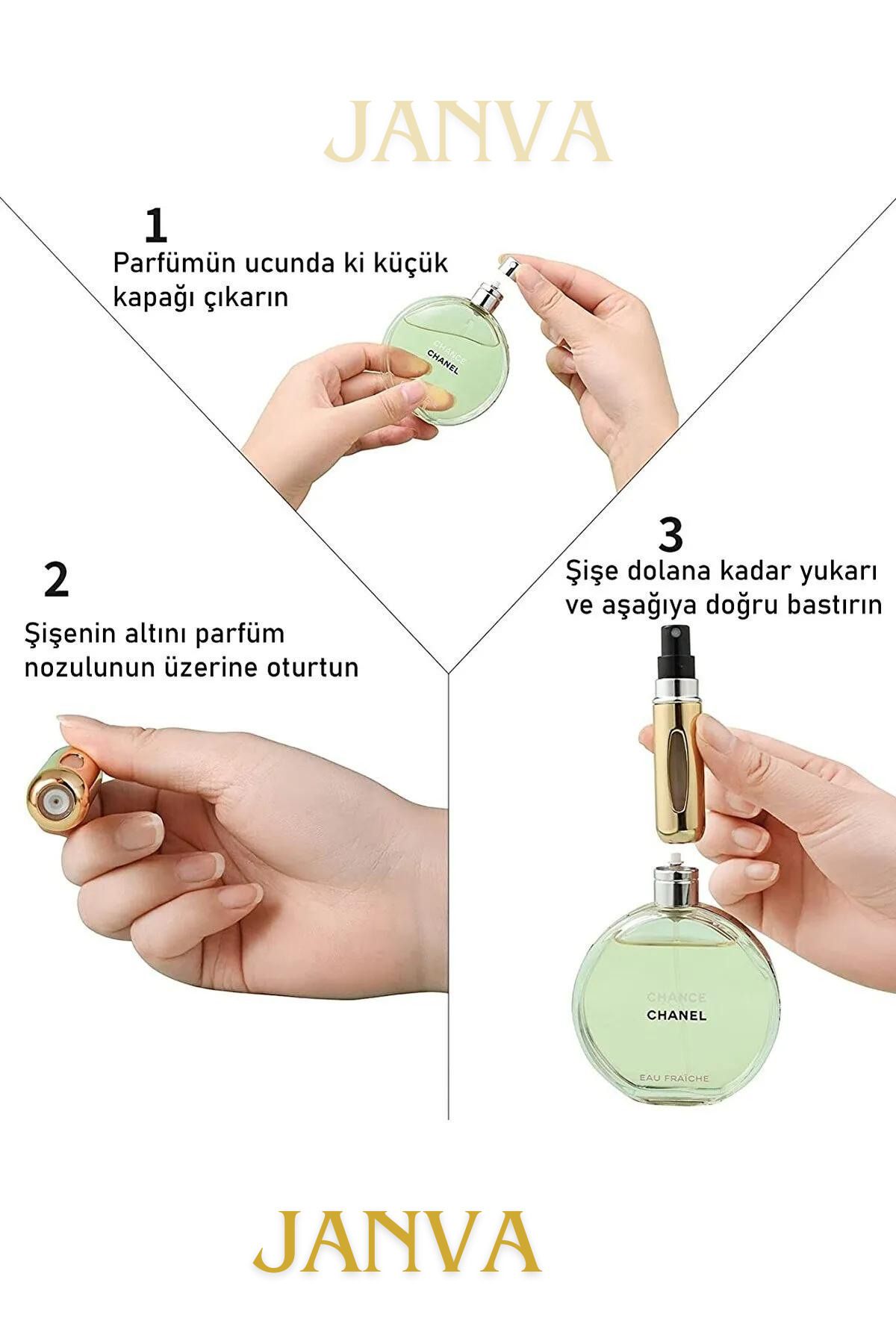 JANVA

1
Parfümün ucunda ki küçük kapağı çıkarın

CHANCE
CHANEL

2
Şişenin altını parfüm nozulunun üzerine oturtun

3
Şişe dolana kadar yukarı ve aşağıya doğru bastırın

CHANCE
CHANEL
EAU FRAÎCHE

JANVA