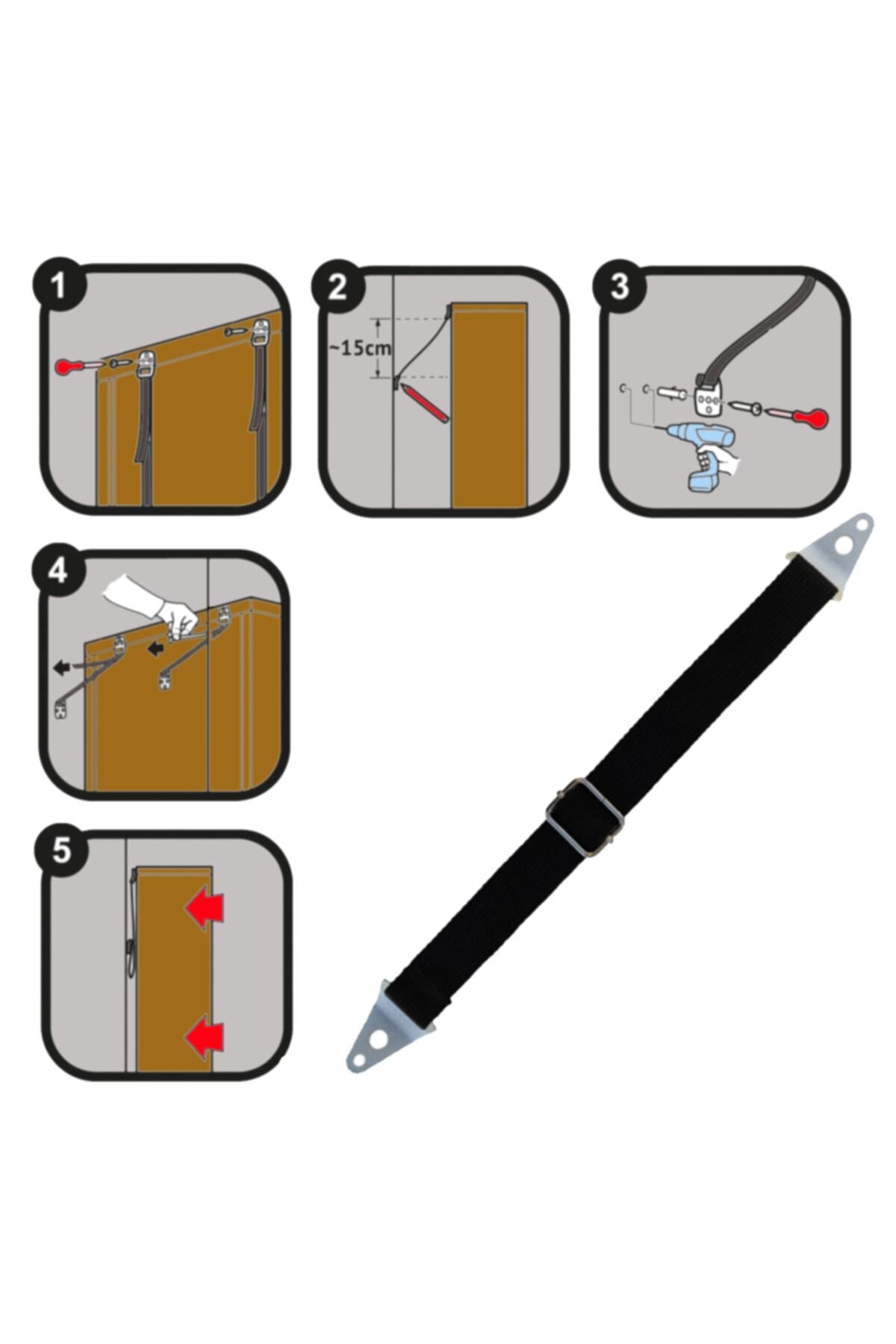 1

2

~15cm

3

4

5