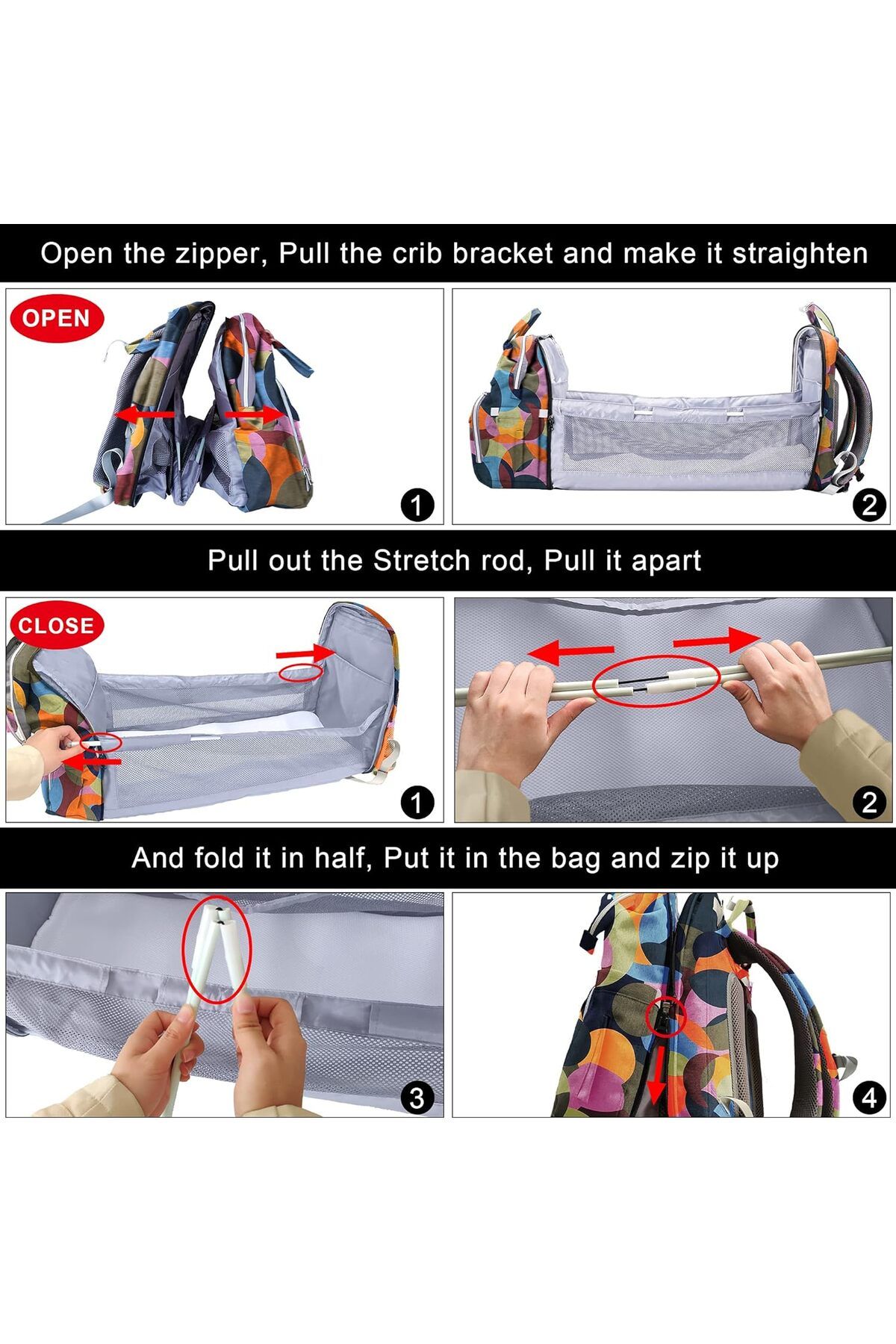 Open the zipper, Pull the crib bracket and make it straighten

OPEN

1

2

Pull out the Stretch rod, Pull it apart

CLOSE

1

2

And fold it in half, Put it in the bag and zip it up

3

4