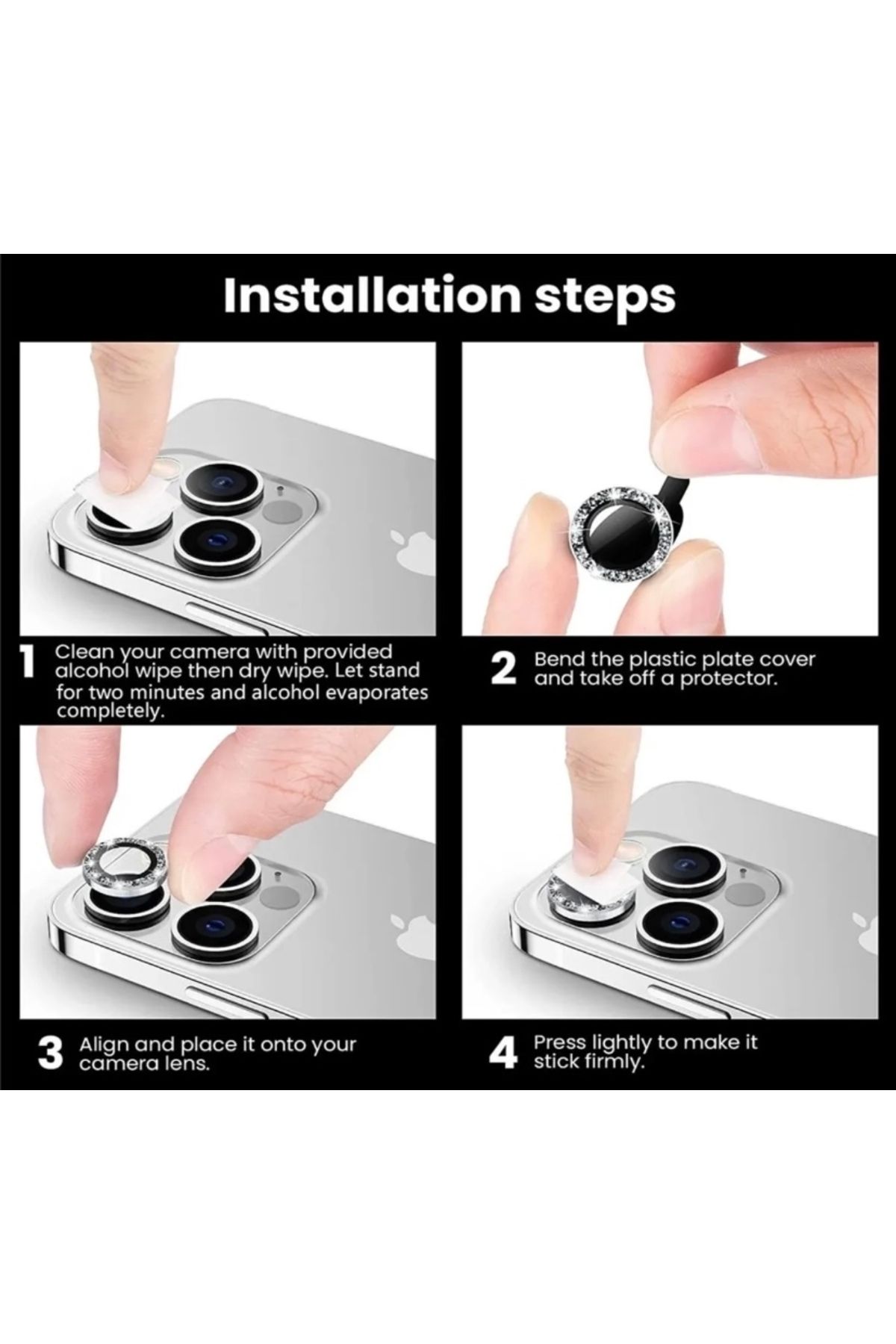 Installation steps

1 Clean your camera with provided alcohol wipe then dry wipe. Let stand for two minutes and alcohol evaporates completely.

2 Bend the plastic plate cover and take off a protector.

3 Align and place it onto your camera lens.

4 Press lightly to make it stick firmly.