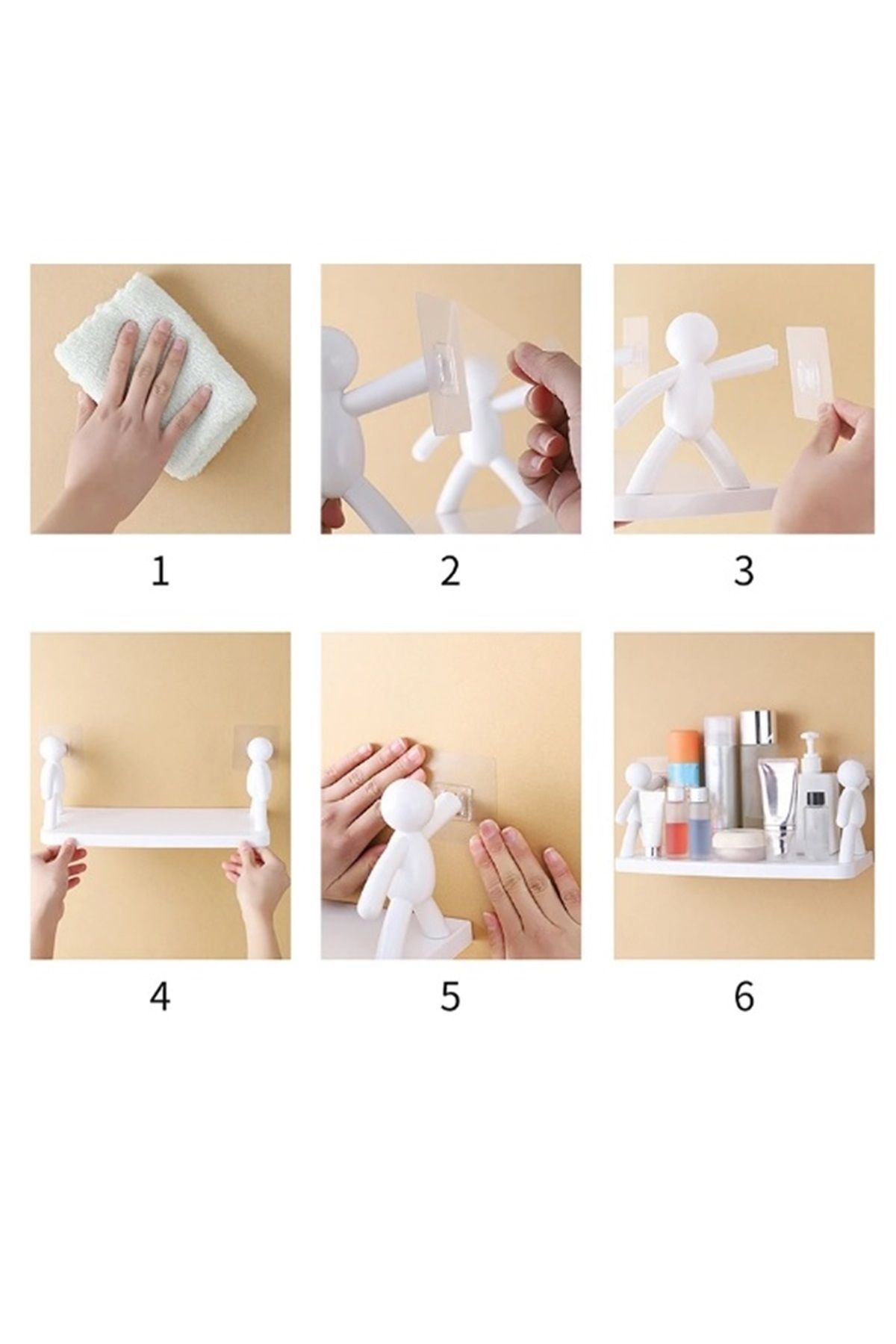 1

2

3

4

5

6