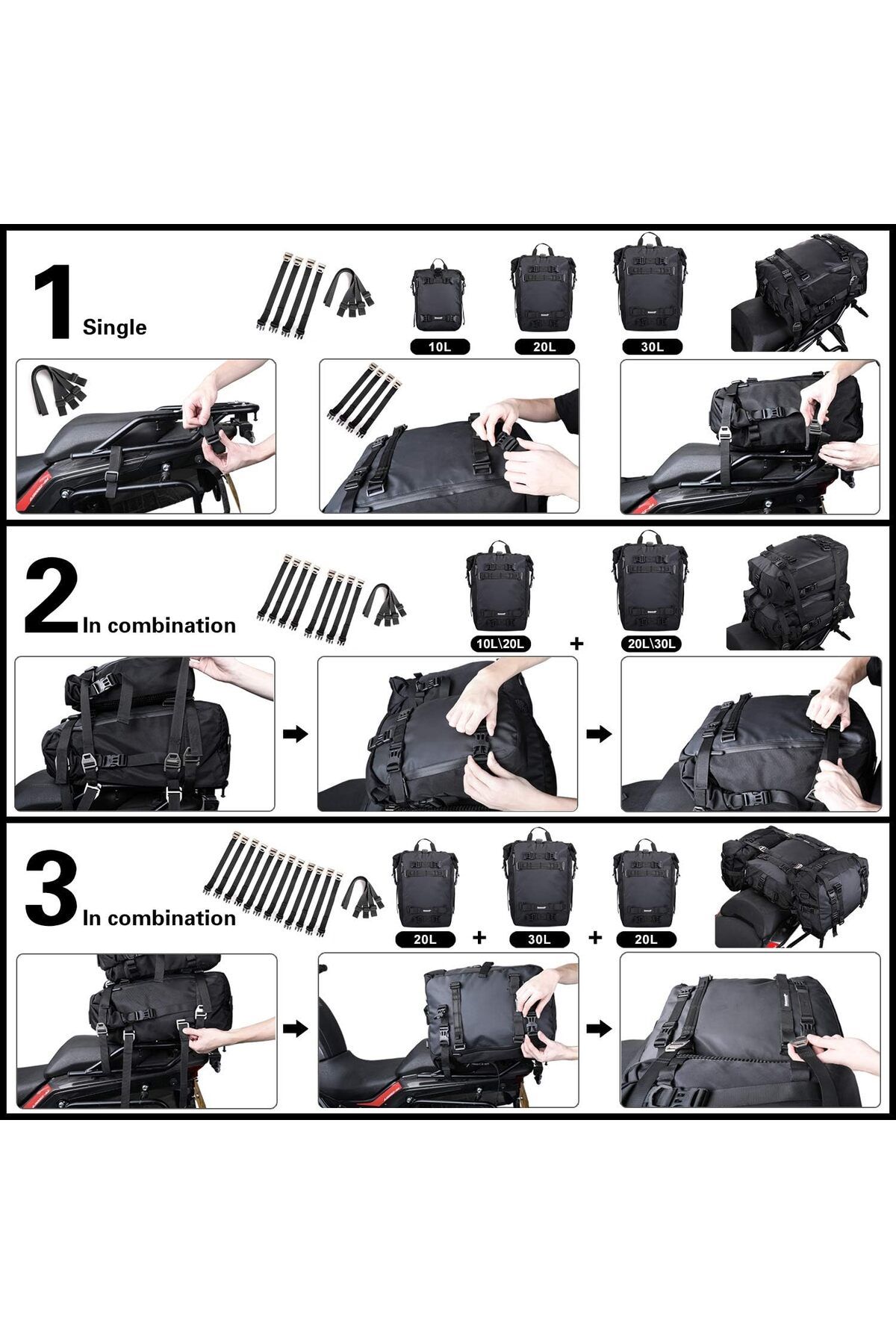 1 Single

10L

20L

30L

2 In combination

10L\20L

+

20L\30L

3 In combination

20L

+

30L

+

20L