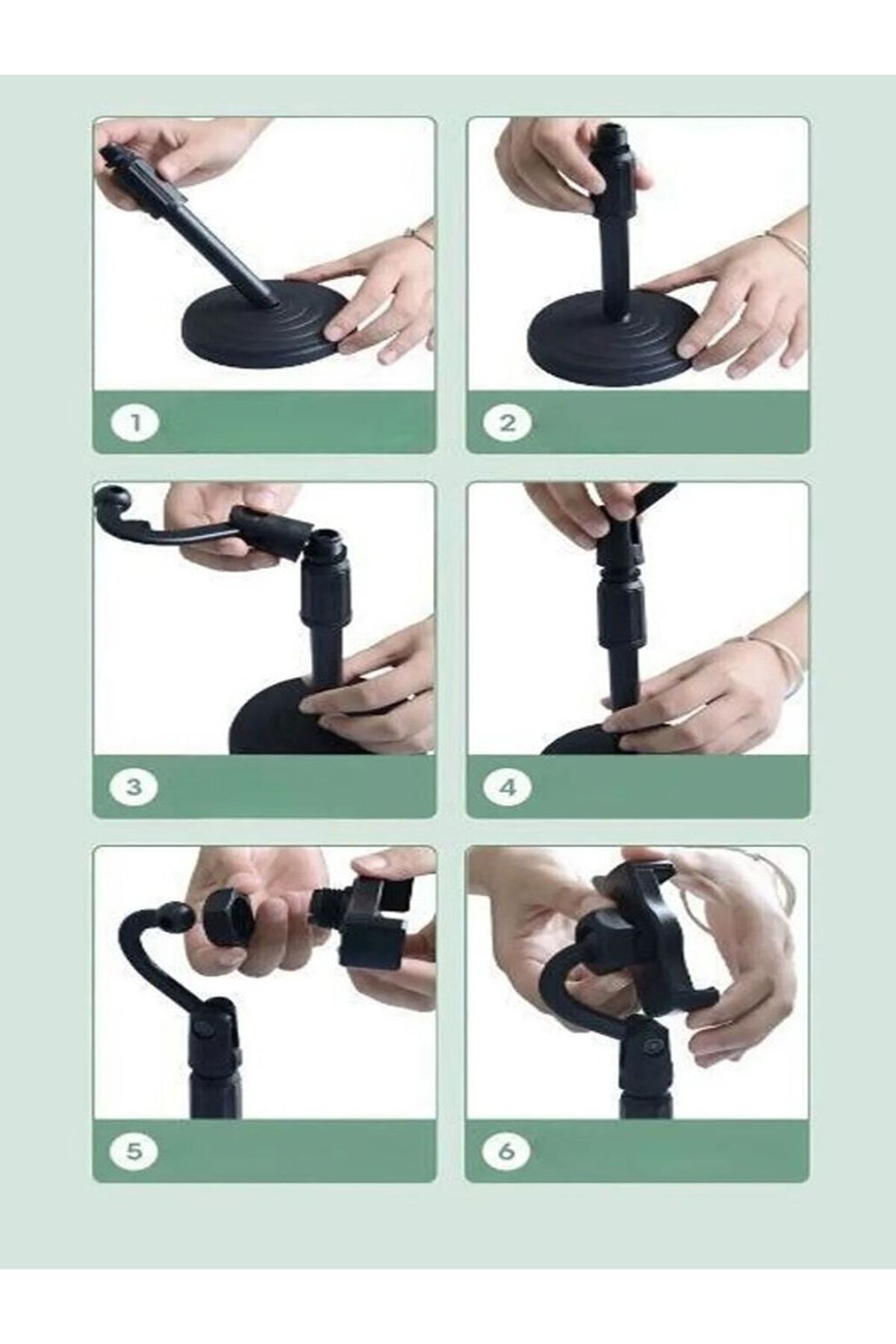 1

2

3

4

5

6