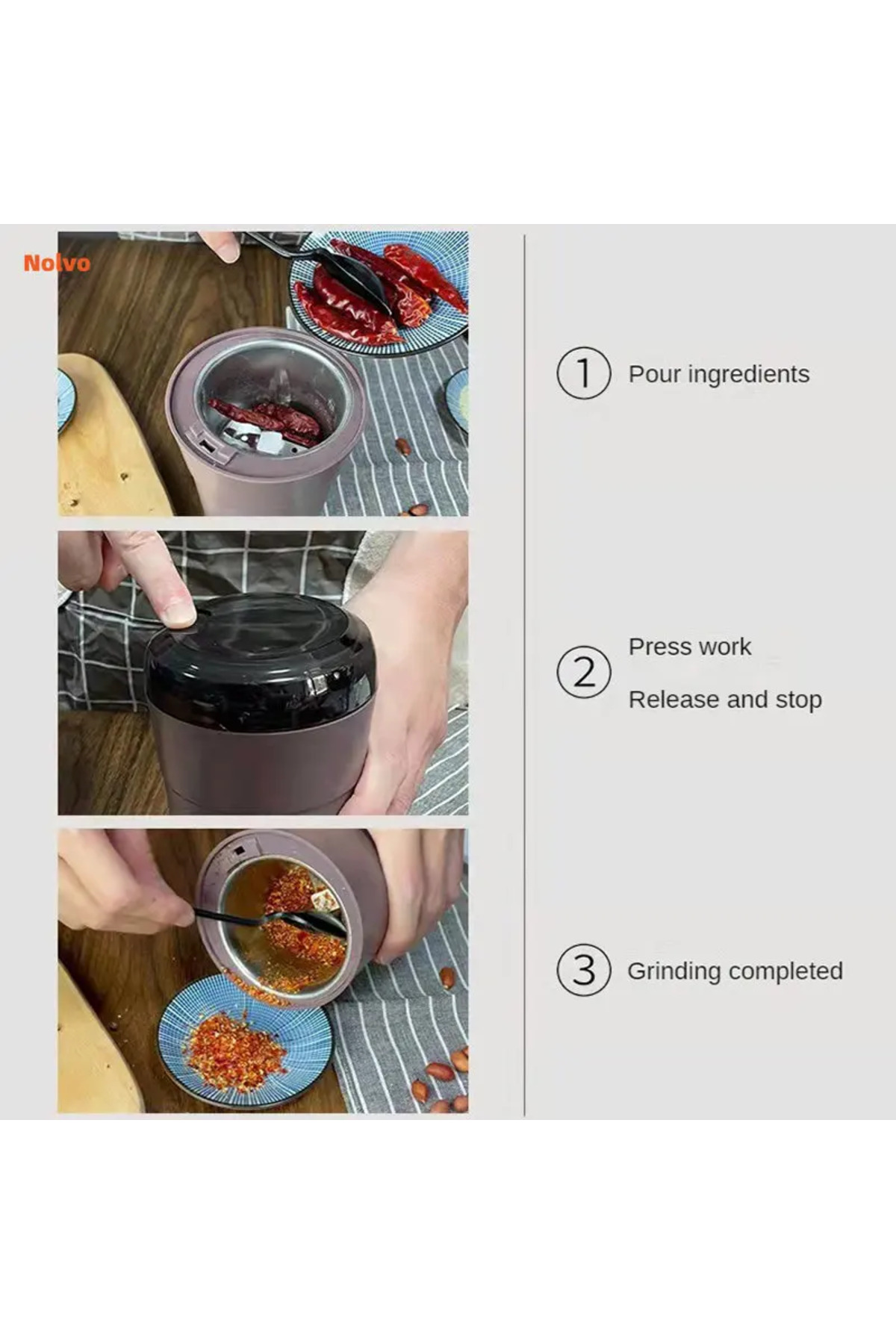 Nolvo

① Pour ingredients

② Press work
Release and stop

③ Grinding completed