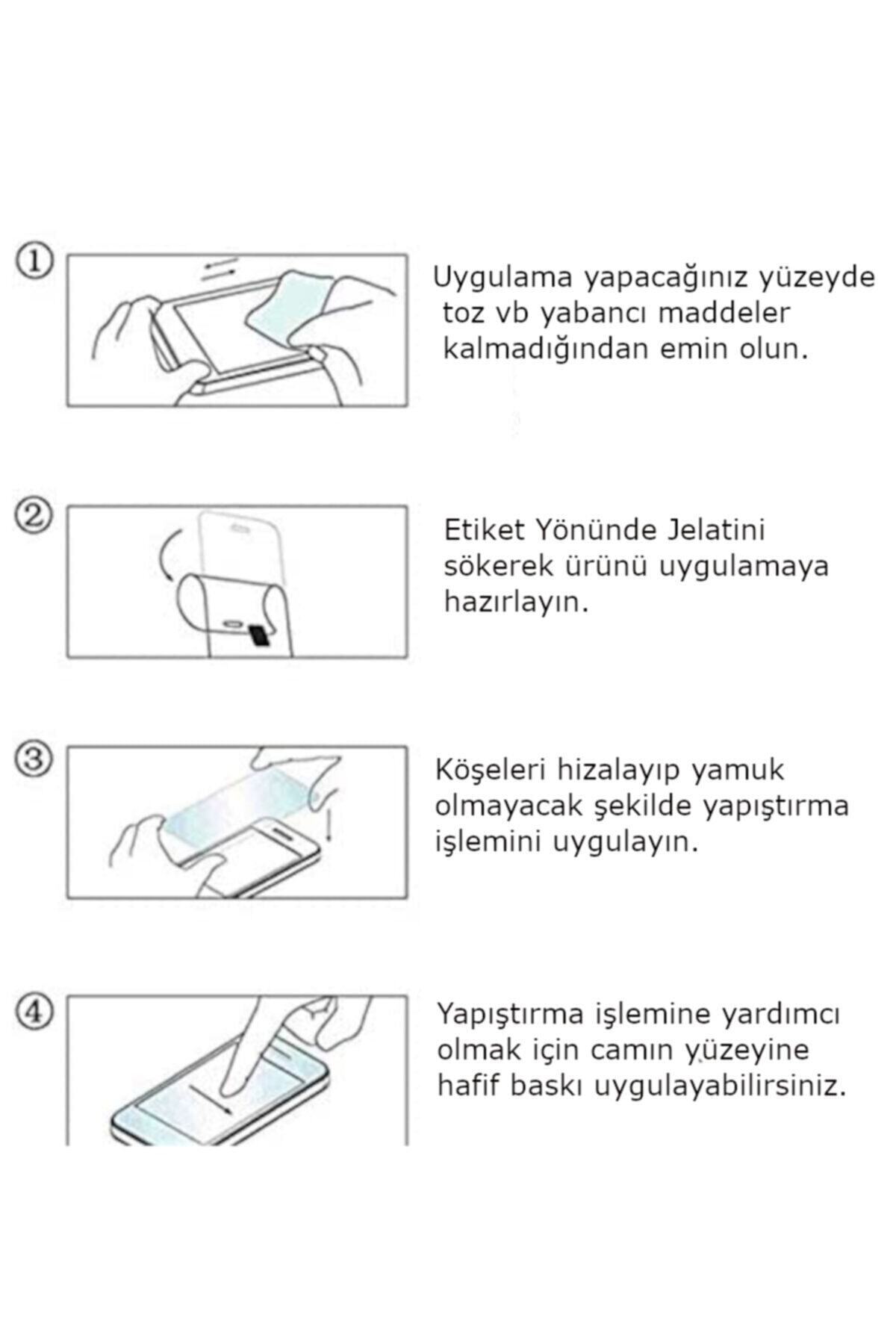 ①

Uygulama yapacağınız yüzeyde toz vb yabancı maddeler kalmadığından emin olun.

②

Etiket Yönünde Jelatini sökerek ürünü uygulamaya hazırlayın.

③

Köşeleri hizalayıp yamuk olmayacak şekilde yapıştırma işlemini uygulayın.

④

Yapıştırma işlemine yardımcı olmak için camın yüzeyine hafif baskı uygulayabilirsiniz.