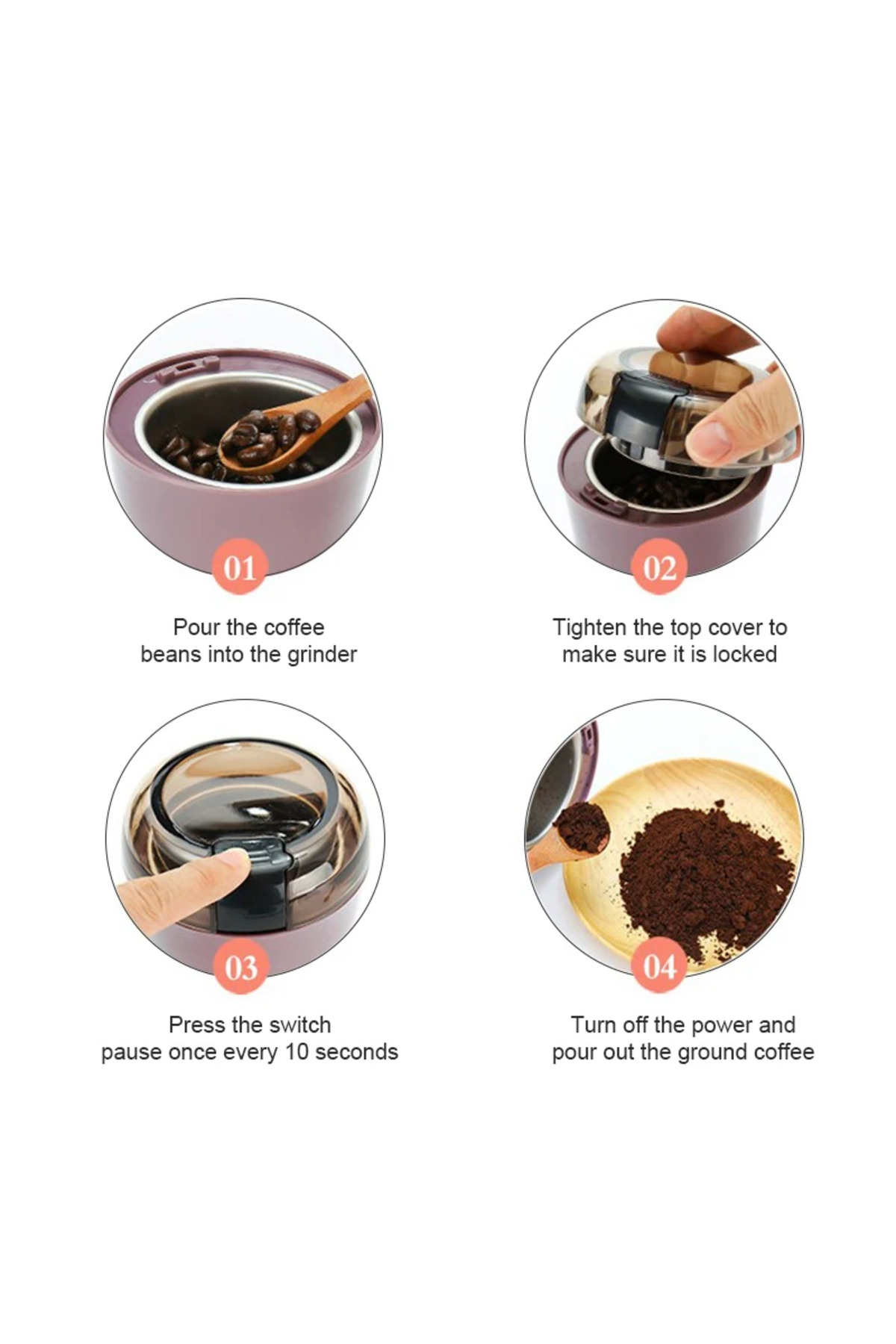 01

Pour the coffee beans into the grinder

02

Tighten the top cover to make sure it is locked

03

Press the switch pause once every 10 seconds

04

Turn off the power and pour out the ground coffee