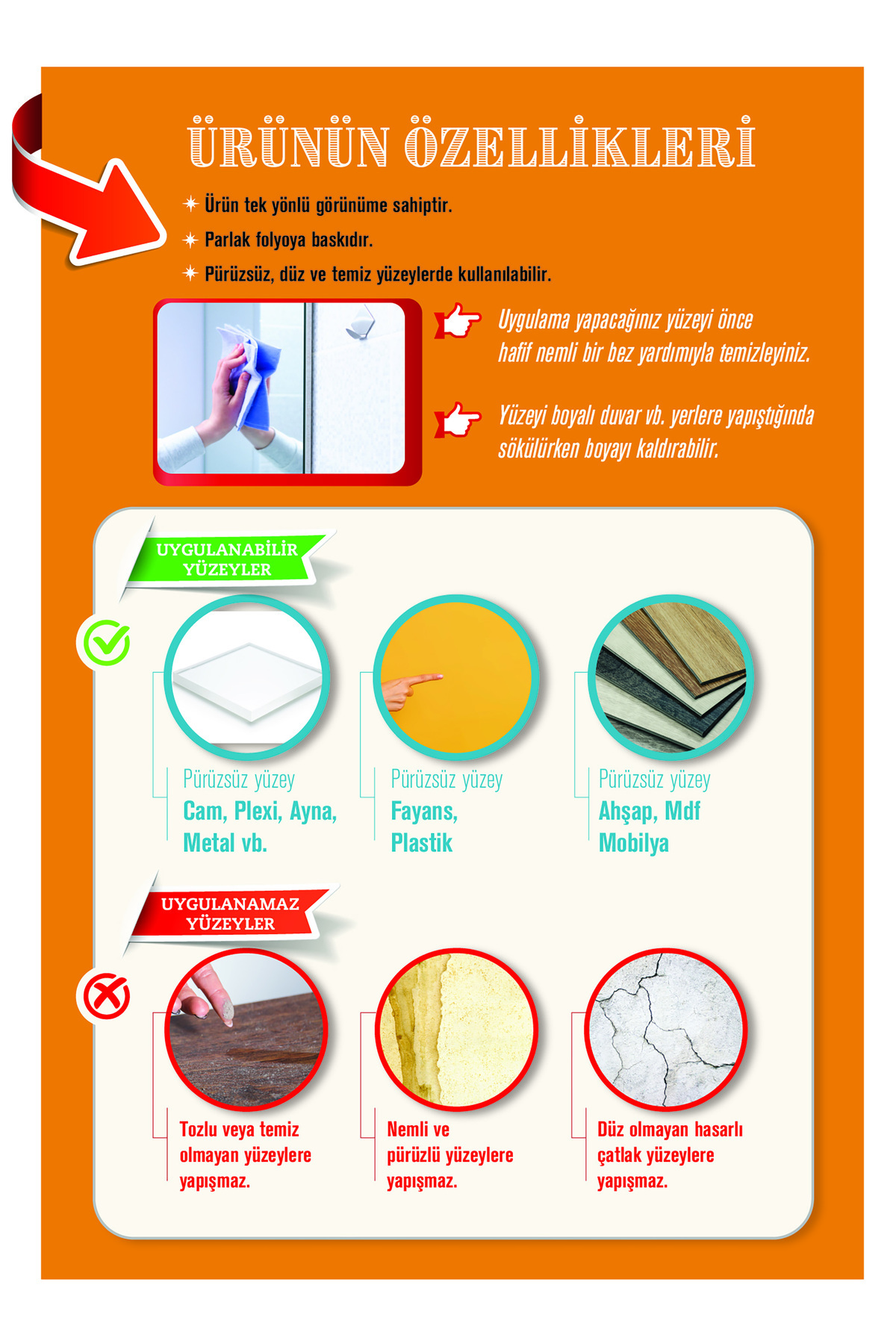 ÜRÜNÜN ÖZELLİKLERİ

Ürün tek yönlü görünüme sahiptir.

Parlak folyoya baskıdır.

Pürüzsüz, düz ve temiz yüzeylerde kullanılabilir.

Uygulama yapacağınız yüzeyi önce hafif nemli bir bez yardımıyla temizleyiniz.

Yüzeyi boyalı duvar vb. yerlere yapıştığında sökülürken boyayı kaldırabilir.

UYGULANABİLİR YÜZEYLER

Pürüzsüz yüzey
Cam, Plexi, Ayna, Metal vb.

Pürüzsüz yüzey
Fayans, Plastik

Pürüzsüz yüzey
Ahşap, Mdf Mobilya

UYGULANAMAZ YÜZEYLER

Tozlu veya temiz olmayan yüzeylere yapışmaz.

Nemli ve pürüzlü yüzeylere yapışmaz.

Düz olmayan hasarlı çatlak yüzeylere yapışmaz.