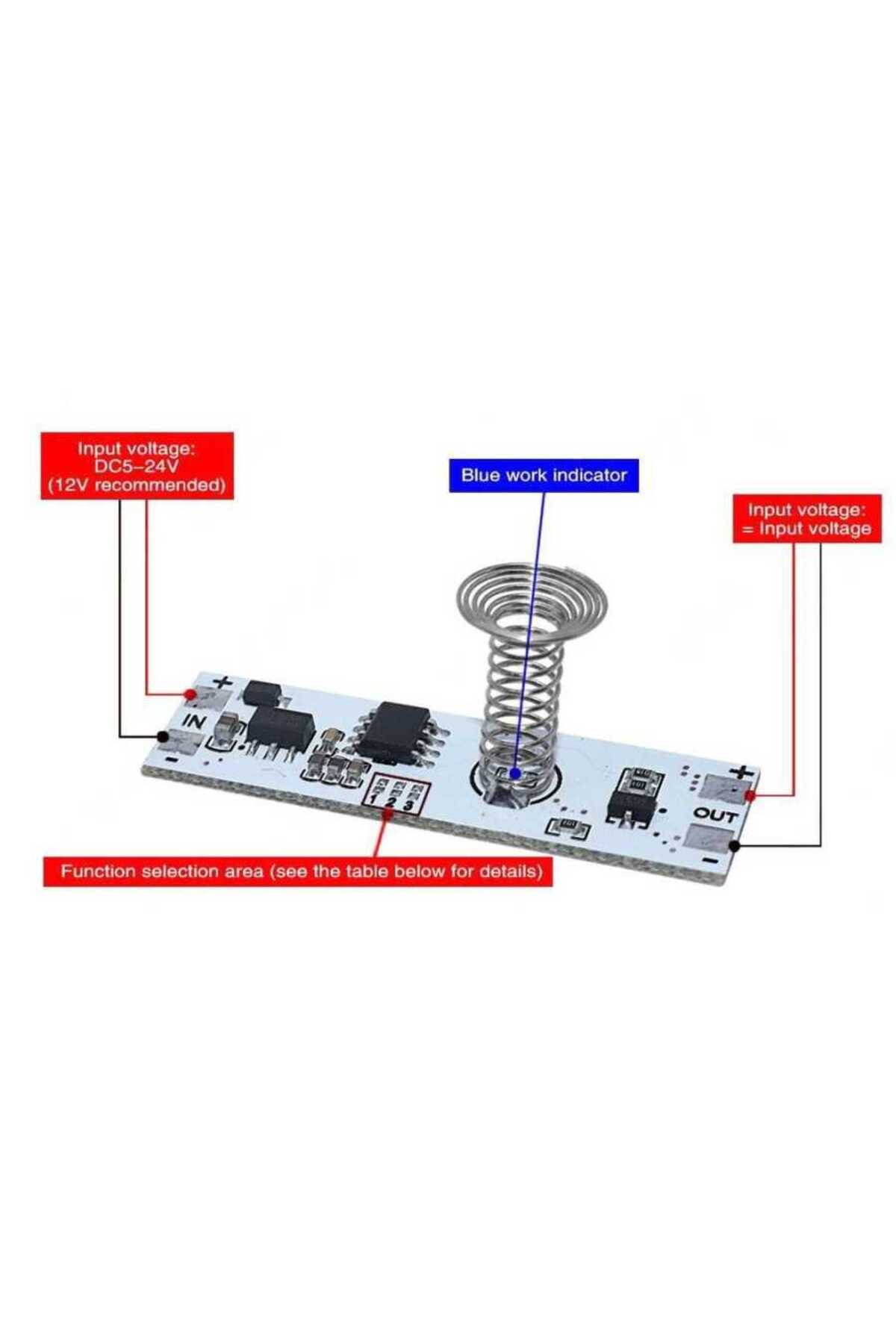 Input voltage:
DC5–24V
(12V recommended)

Blue work indicator

Input voltage:
= Input voltage

+
IN
-

1 2 3

+
OUT
-

Function selection area (see the table below for details)