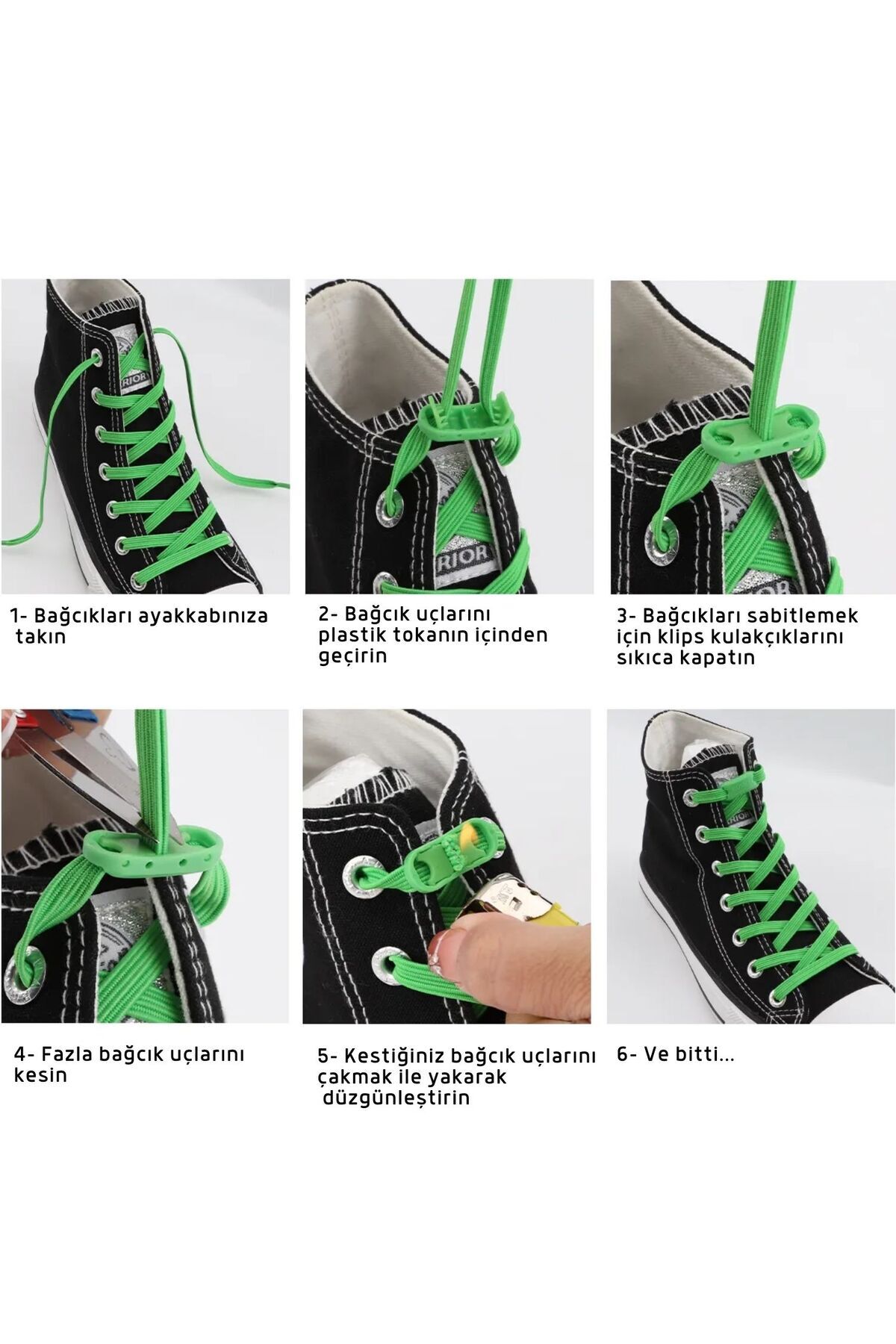 1- Bağcıkları ayakkabınıza takın

2- Bağcık uçlarını plastik tokanın içinden geçirin

3- Bağcıkları sabitlemek için klips kulakçıklarını sıkıca kapatın

4- Fazla bağcık uçlarını kesin

5- Kestiğiniz bağcık uçlarını çakmak ile yakarak düzgünleştirin

6- Ve bitti...