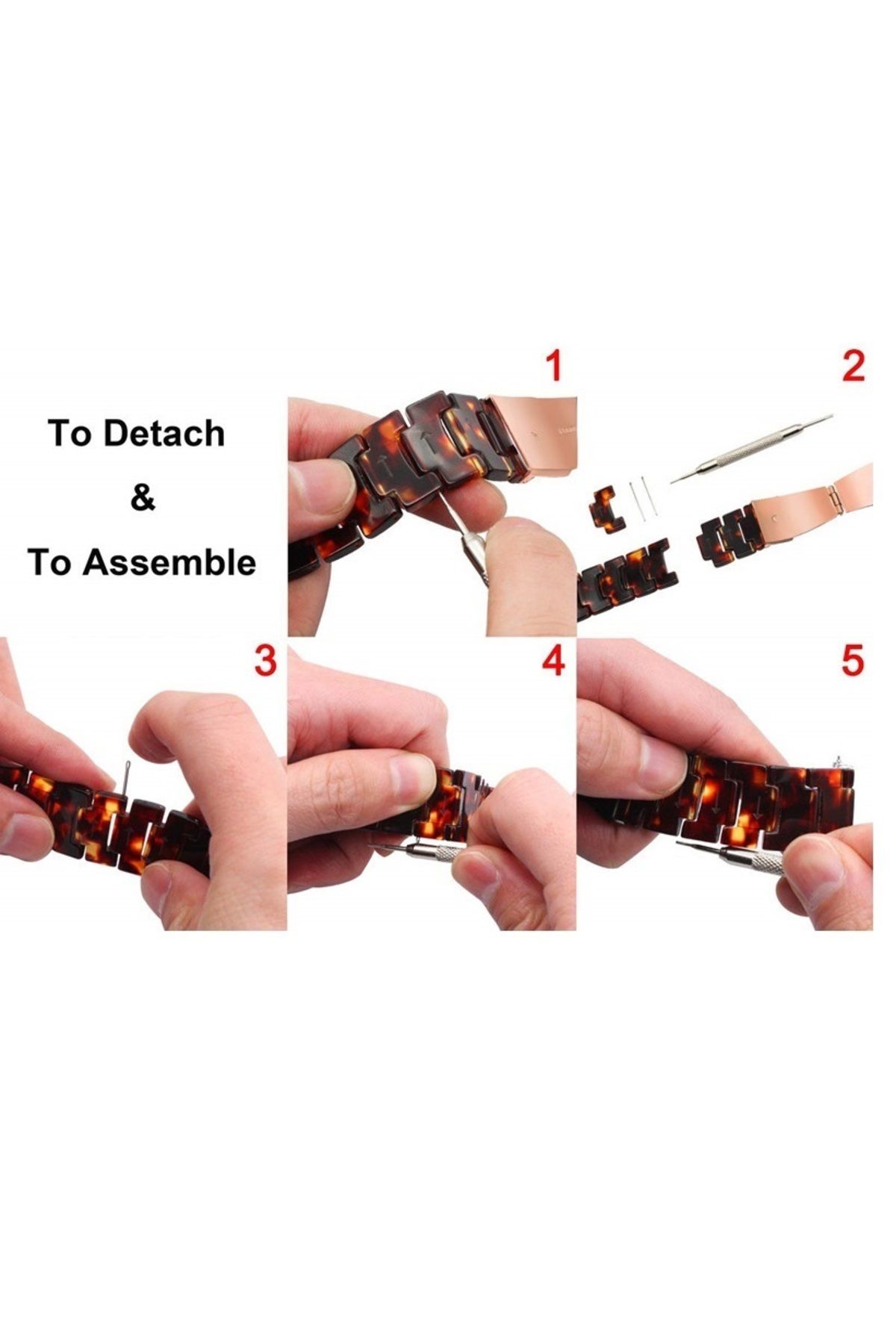 To Detach

&

To Assemble

1

2

3

4

5