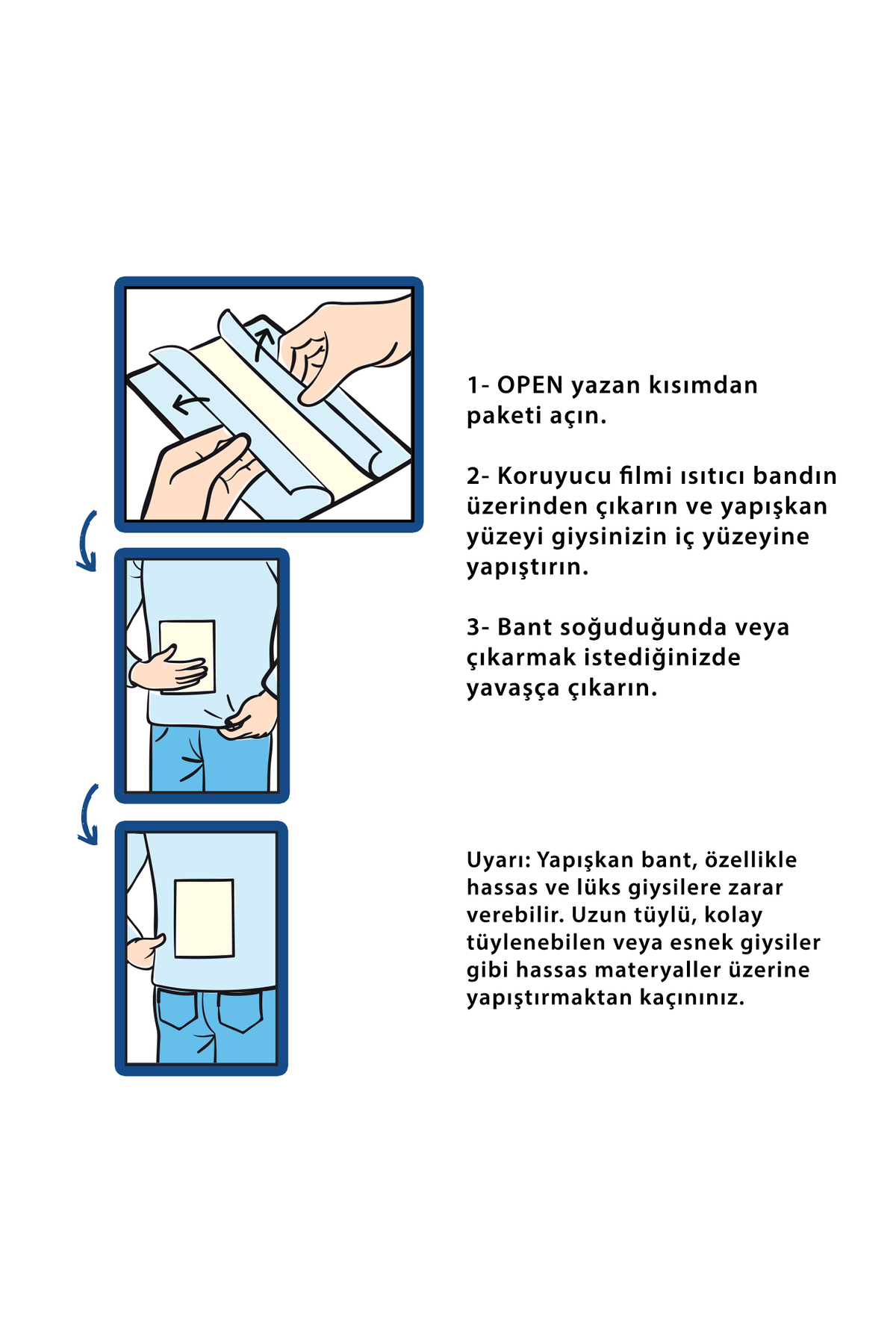 1- OPEN yazan kısımdan paketi açın.

2- Koruyucu filmi ısıtıcı bandın üzerinden çıkarın ve yapışkan yüzeyi giysinizin iç yüzeyine yapıştırın.

3- Bant soğuduğunda veya çıkarmak istediğinizde yavaşça çıkarın.

Uyarı: Yapışkan bant, özellikle hassas ve lüks giysilere zarar verebilir. Uzun tüylü, kolay tüylenebilen veya esnek giysiler gibi hassas materyaller üzerine yapıştırmaktan kaçınınız.