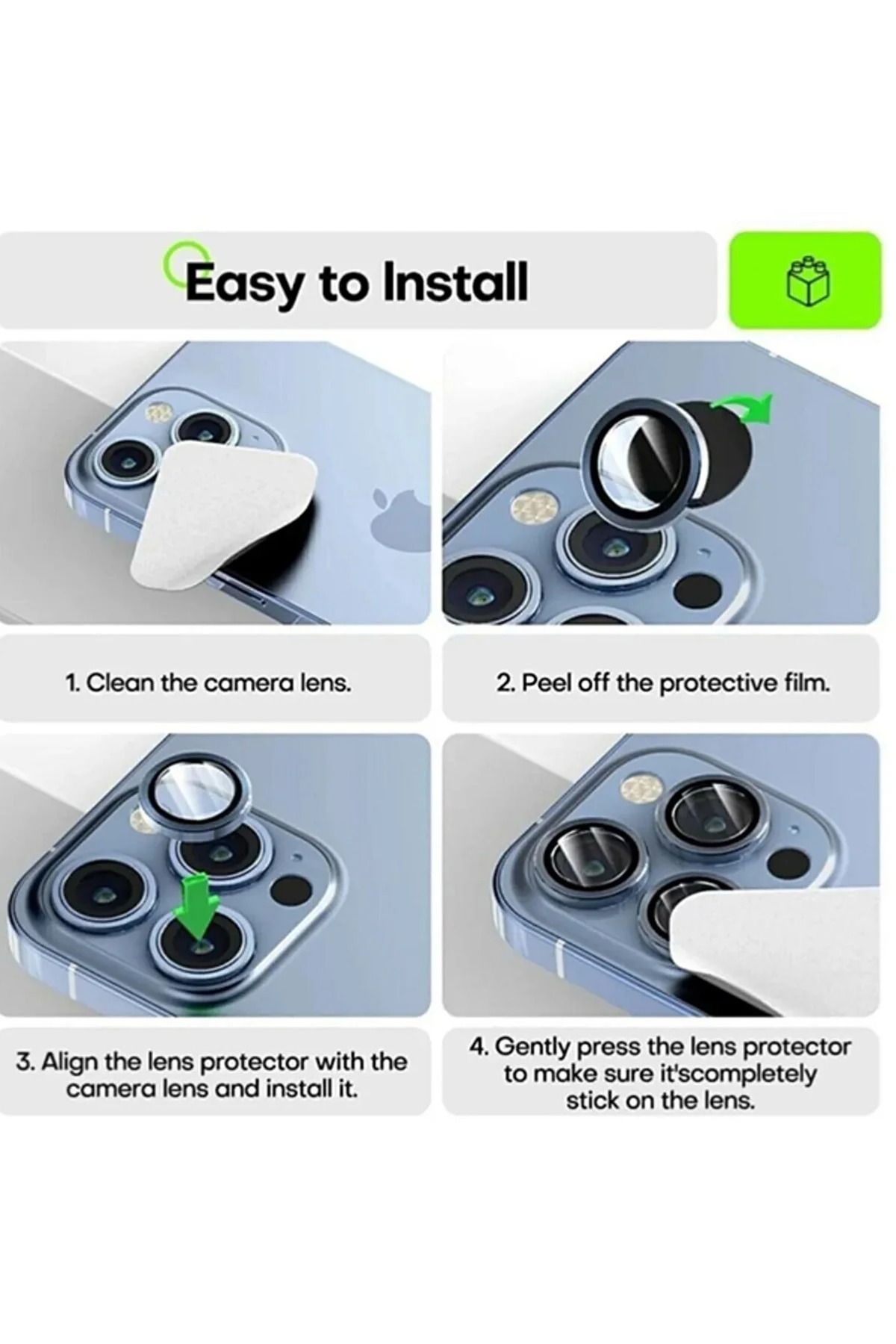 Easy to Install

1. Clean the camera lens.

2. Peel off the protective film.

3. Align the lens protector with the camera lens and install it.

4. Gently press the lens protector to make sure it'scompletely stick on the lens.