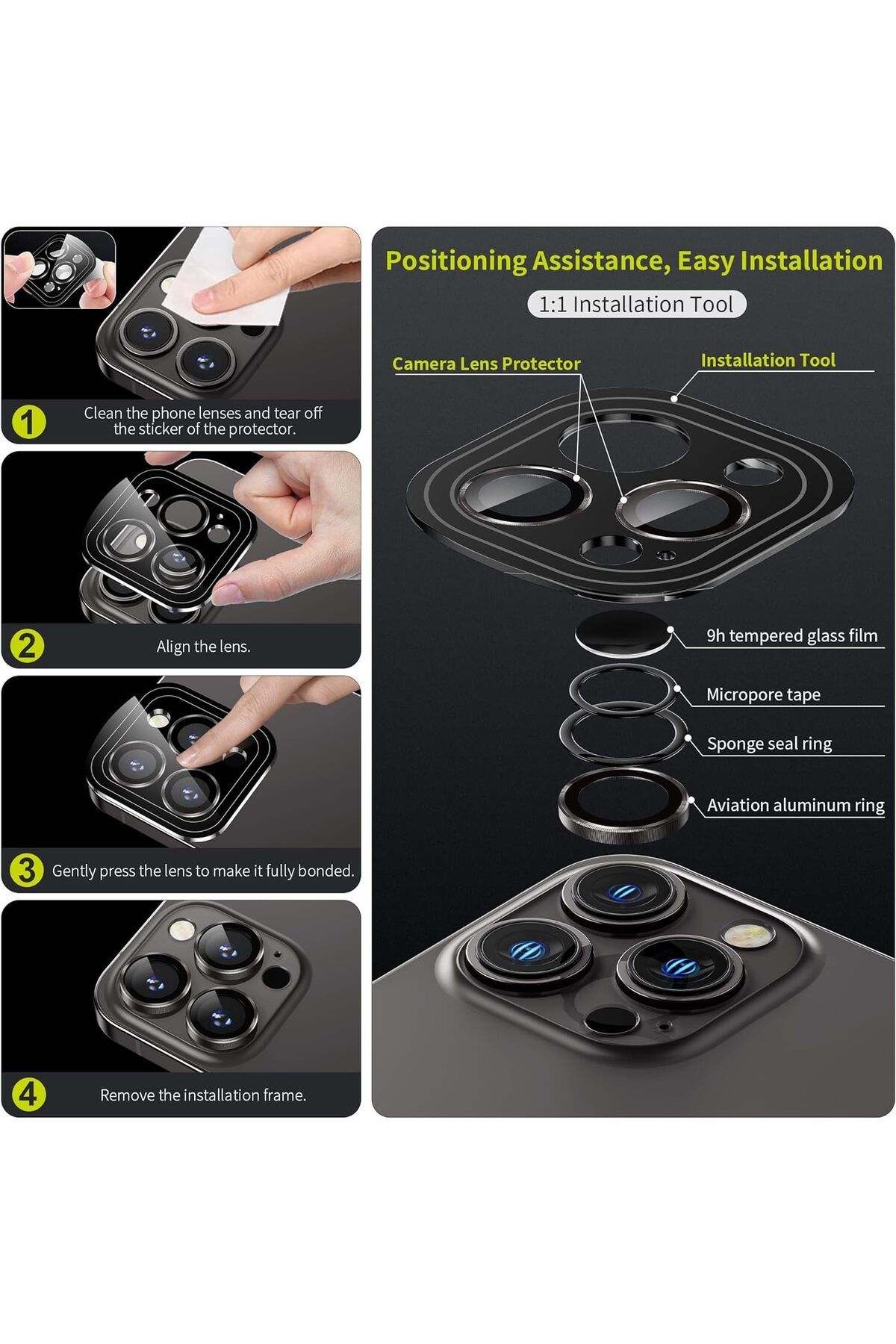 1 Clean the phone lenses and tear off the sticker of the protector.

2 Align the lens.

3 Gently press the lens to make it fully bonded.

4 Remove the installation frame.

Positioning Assistance, Easy Installation

1:1 Installation Tool

Camera Lens Protector

Installation Tool

9h tempered glass film

Micropore tape

Sponge seal ring

Aviation aluminum ring