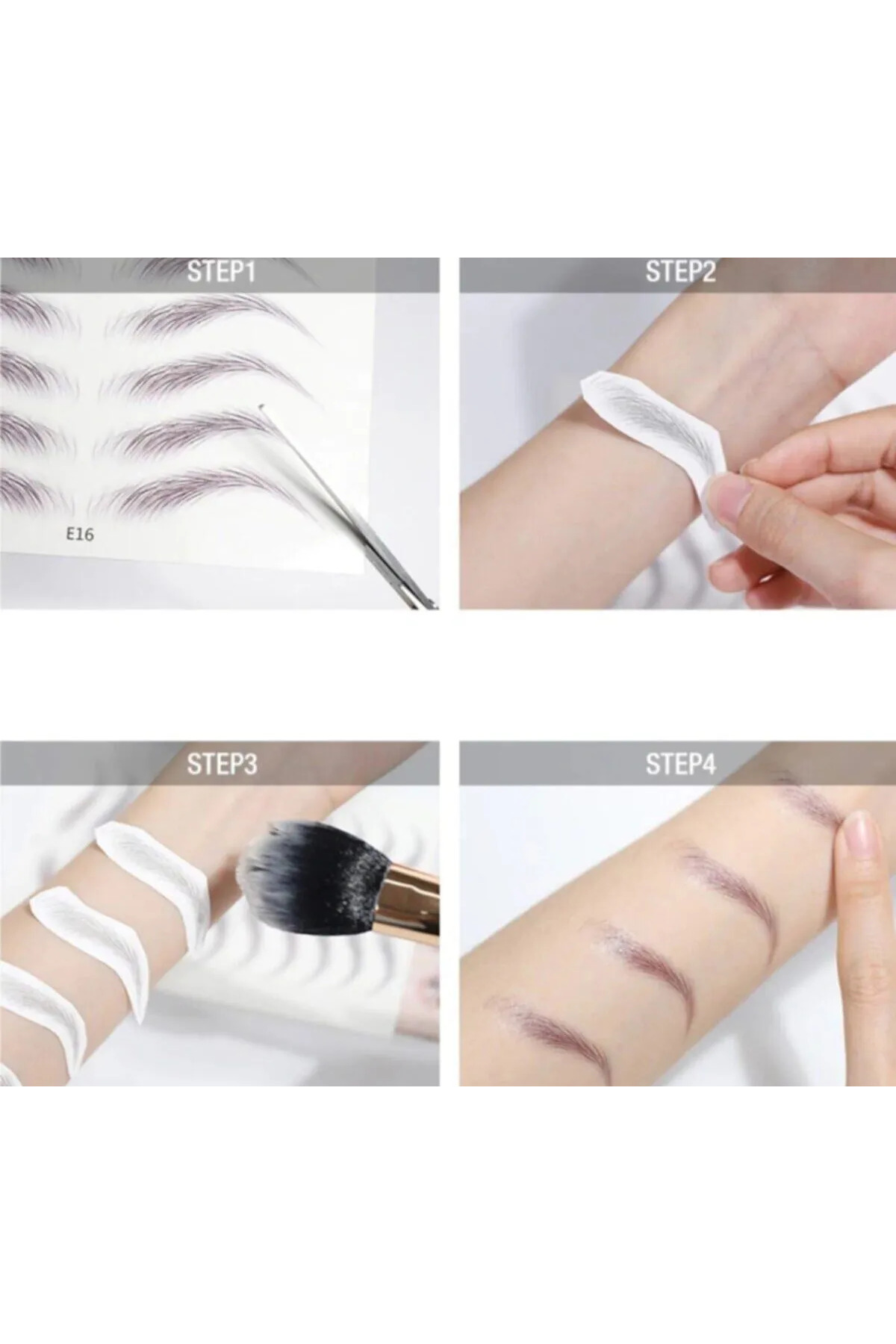 STEP1

E16

STEP2

STEP3

STEP4