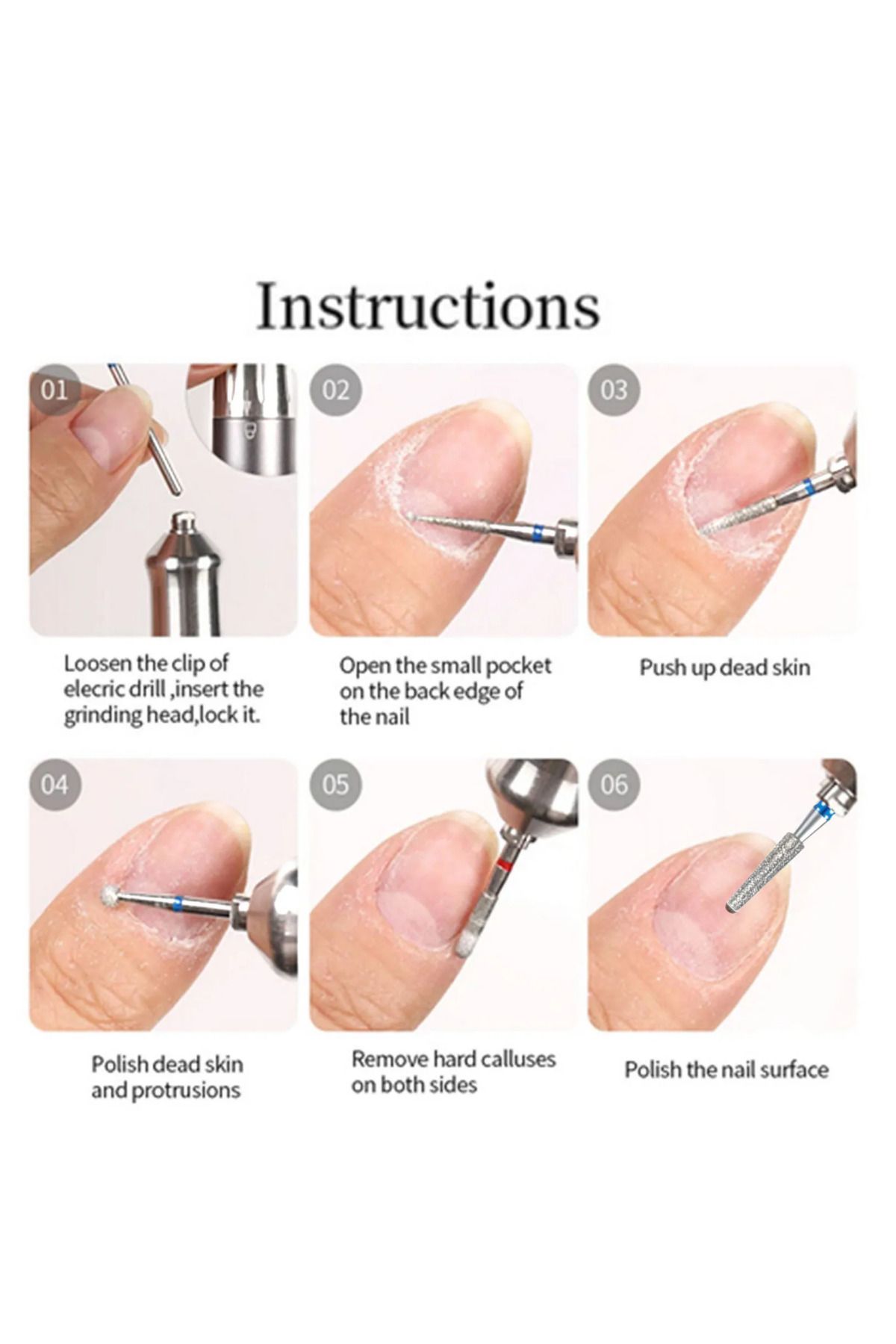 Instructions

01

Loosen the clip of elecric drill ,insert the grinding head,lock it.

02

Open the small pocket on the back edge of the nail

03

Push up dead skin

04

Polish dead skin and protrusions

05

Remove hard calluses on both sides

06

Polish the nail surface