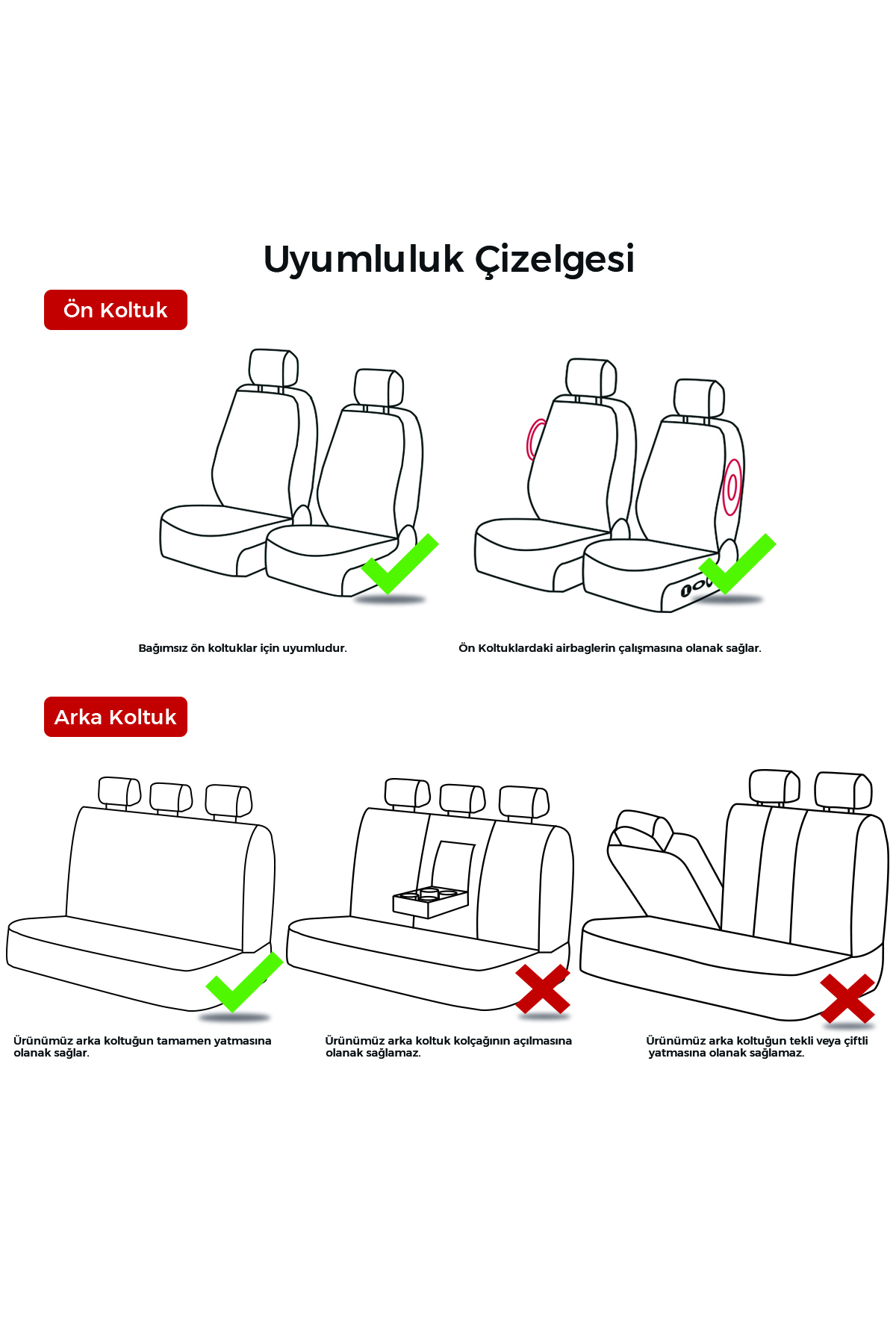 Uyumluluk Çizelgesi

Ön Koltuk

Bağımsız ön koltuklar için uyumludur.

Ön Koltuklardaki airbaglerin çalışmasına olanak sağlar.

Arka Koltuk

Ürünümüz arka koltuğun tamamen yatmasına olanak sağlar.

Ürünümüz arka koltuk kolçağının açılmasına olanak sağlamaz.

Ürünümüz arka koltuğun tekli veya çiftli yatmasına olanak sağlamaz.