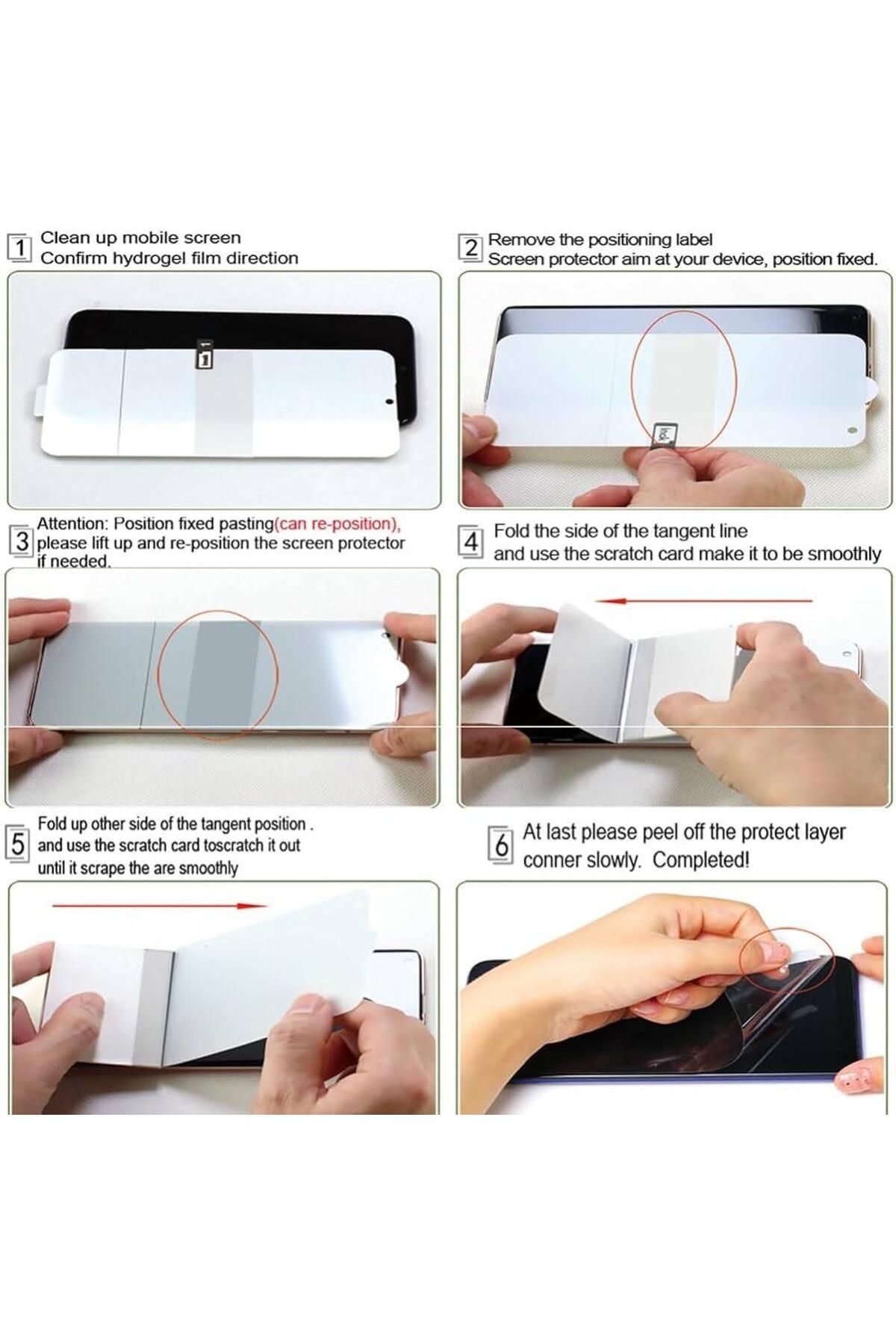 1 Clean up mobile screen
Confirm hydrogel film direction

1

2 Remove the positioning label
Screen protector aim at your device, position fixed.

3 Attention: Position fixed pasting(can re-position), please lift up and re-position the screen protector if needed.

4 Fold the side of the tangent line and use the scratch card make it to be smoothly

5 Fold up other side of the tangent position . and use the scratch card toscratch it out until it scrape the are smoothly

6 At last please peel off the protect layer conner slowly. Completed!