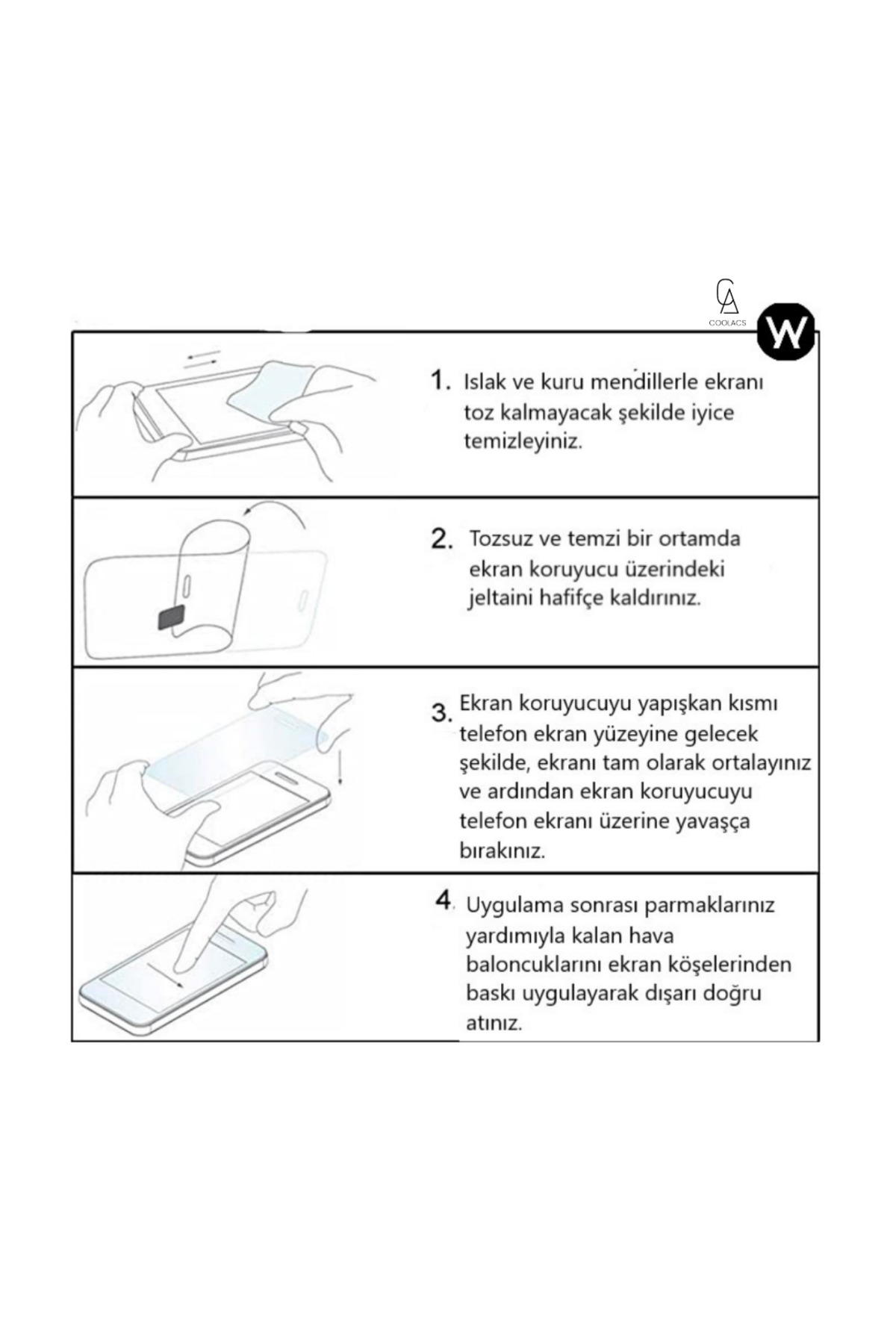 CA
COOLACS

W

1. Islak ve kuru mendillerle ekranı toz kalmayacak şekilde iyice temizleyiniz.

2. Tozsuz ve temzi bir ortamda ekran koruyucu üzerindeki jeltaini hafifçe kaldırınız.

3. Ekran koruyucuyu yapışkan kısmı telefon ekran yüzeyine gelecek şekilde, ekranı tam olarak ortalayınız ve ardından ekran koruyucuyu telefon ekranı üzerine yavaşça bırakınız.

4. Uygulama sonrası parmaklarınız yardımıyla kalan hava baloncuklarını ekran köşelerinden baskı uygulayarak dışarı doğru atınız.