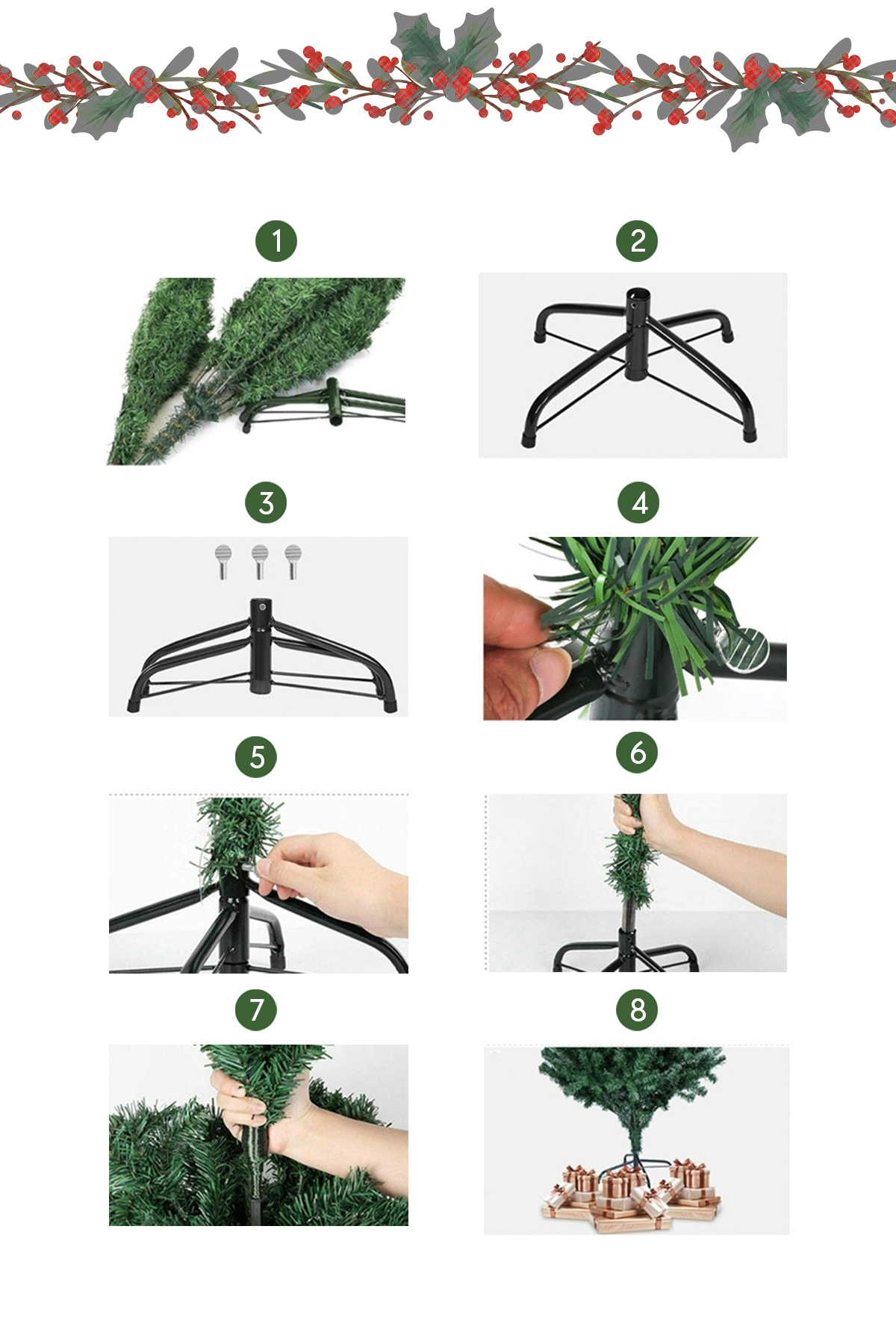 1

2

3

4

5

6

7

8