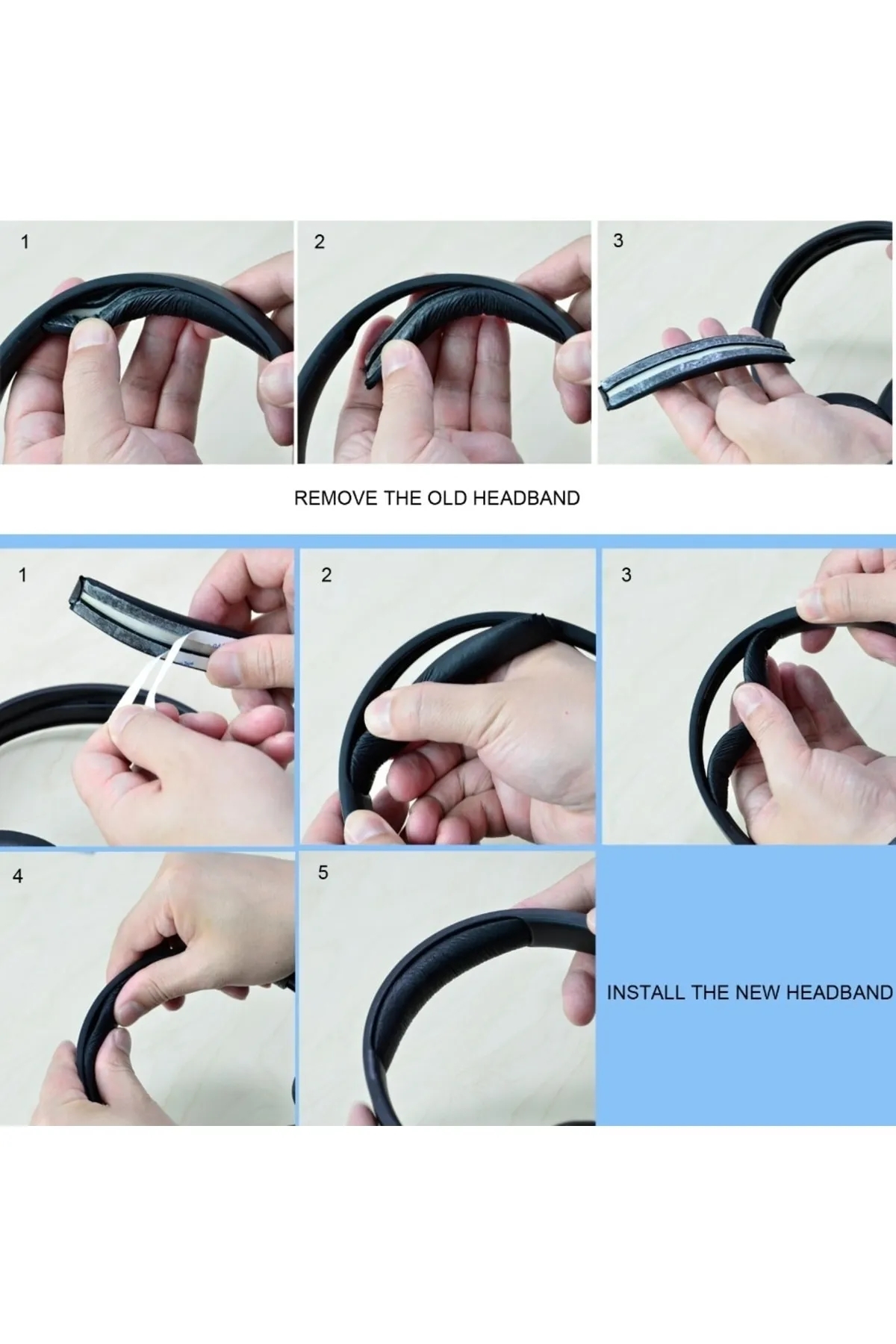 1

2

3

REMOVE THE OLD HEADBAND

1

2

3

4

5

INSTALL THE NEW HEADBAND