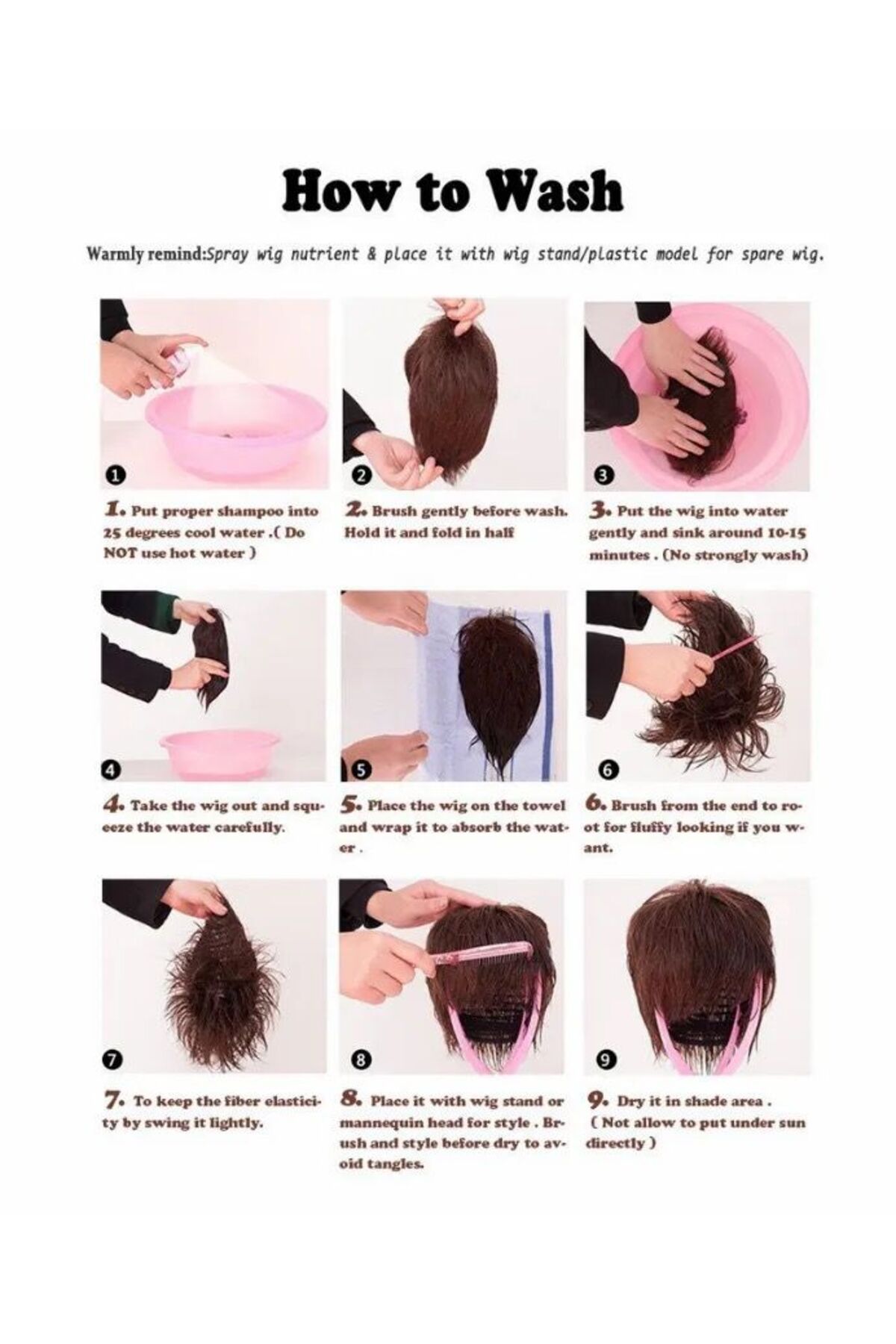 How to Wash

Warmly remind:Spray wig nutrient & place it with wig stand/plastic model for spare wig.

1

1. Put proper shampoo into 25 degrees cool water .( Do NOT use hot water )

2

2. Brush gently before wash. Hold it and fold in half

3

3. Put the wig into water gently and sink around 10-15 minutes . (No strongly wash)

4

4. Take the wig out and squeeze the water carefully.

5

5. Place the wig on the towel and wrap it to absorb the water .

6

6. Brush from the end to root for fluffy looking if you want.

7

7. To keep the fiber elasticity by swing it lightly.

8

8. Place it with wig stand or mannequin head for style . Brush and style before dry to avoid tangles.

9

9. Dry it in shade area . ( Not allow to put under sun directly )