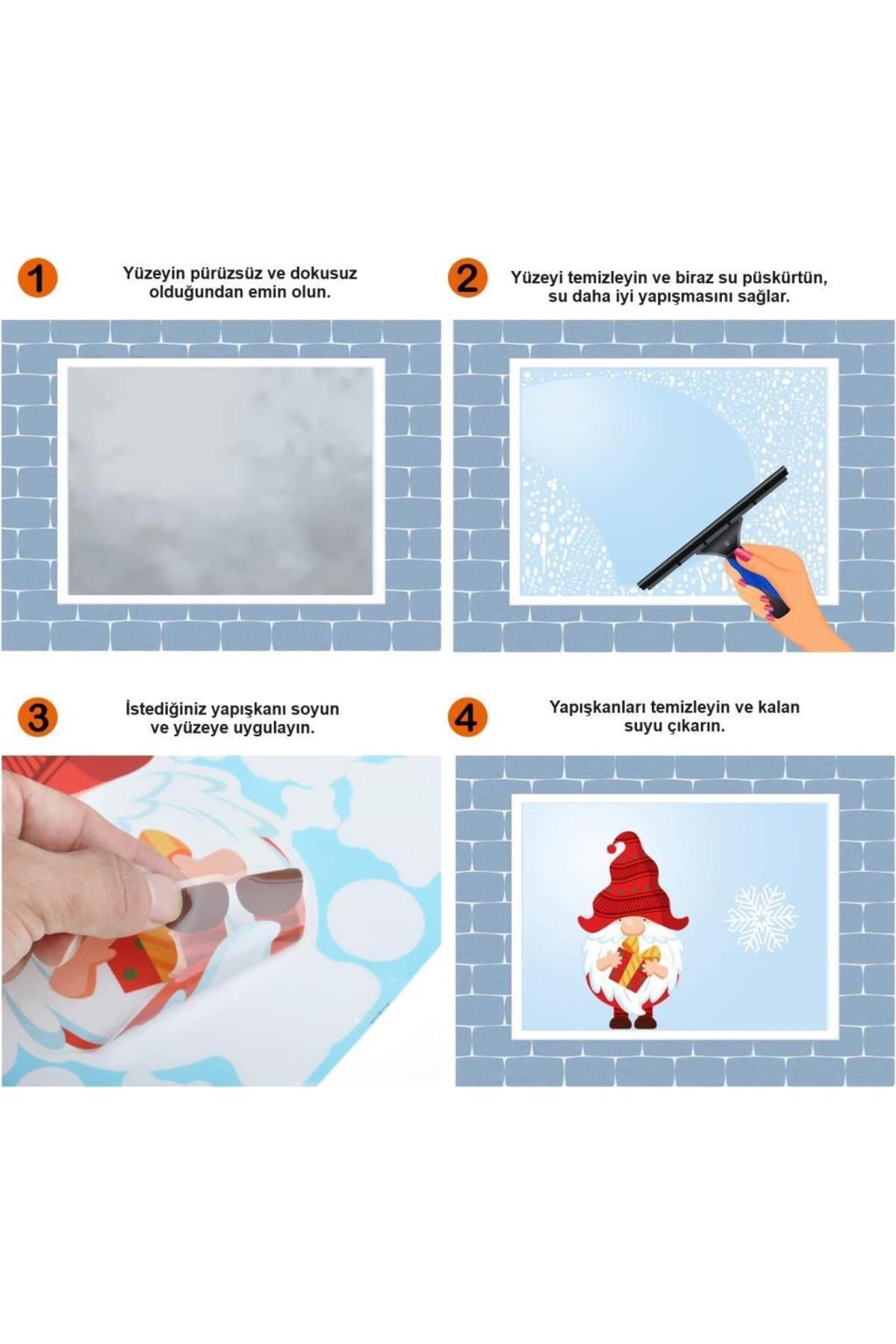 1
Yüzeyin pürüzsüz ve dokusuz olduğundan emin olun.

2
Yüzeyi temizleyin ve biraz su püskürtün, su daha iyi yapışmasını sağlar.

3
İstediğiniz yapışkanı soyun ve yüzeye uygulayın.

4
Yapışkanları temizleyin ve kalan suyu çıkarın.