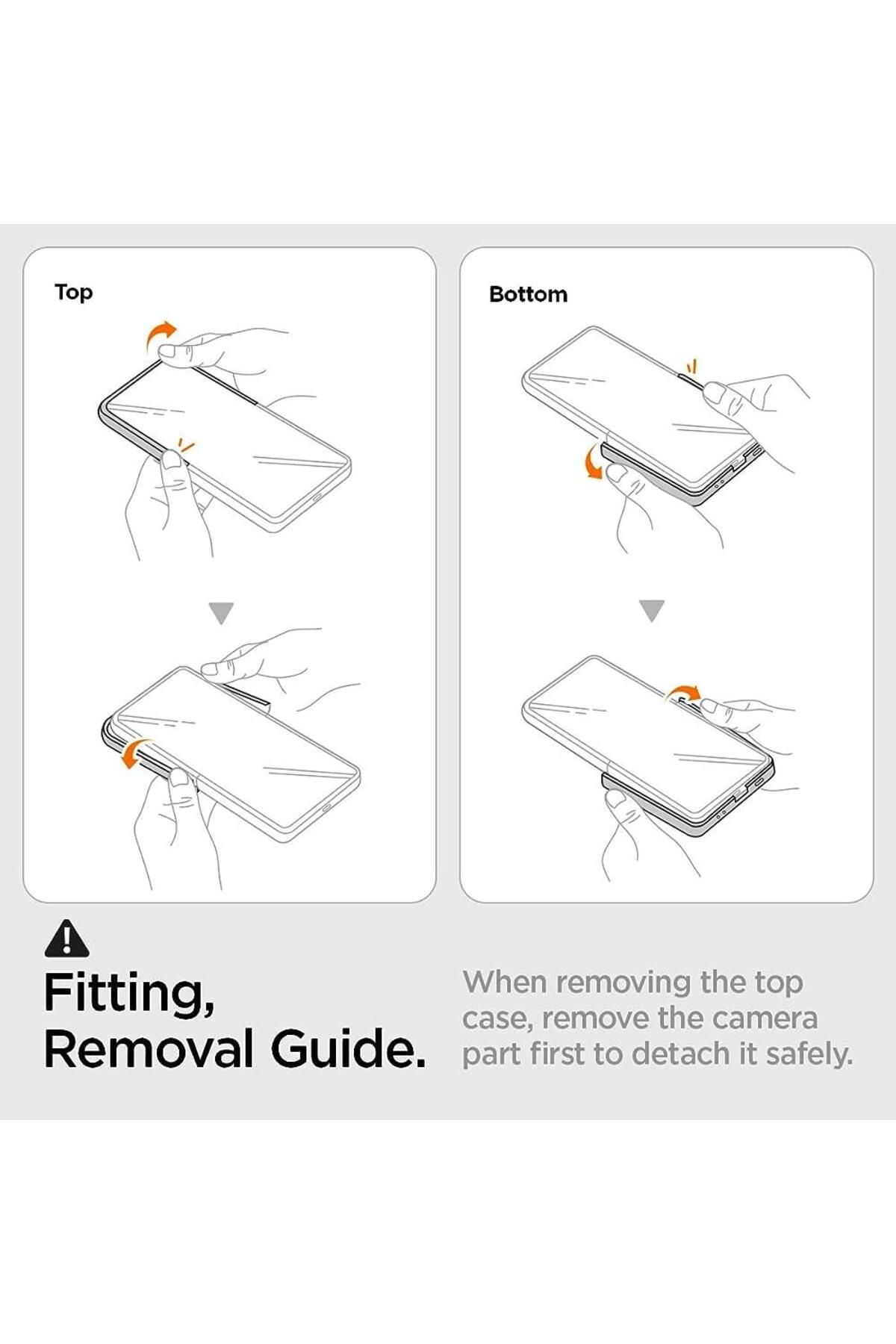 Top

Bottom

Fitting, Removal Guide.

When removing the top case, remove the camera part first to detach it safely.