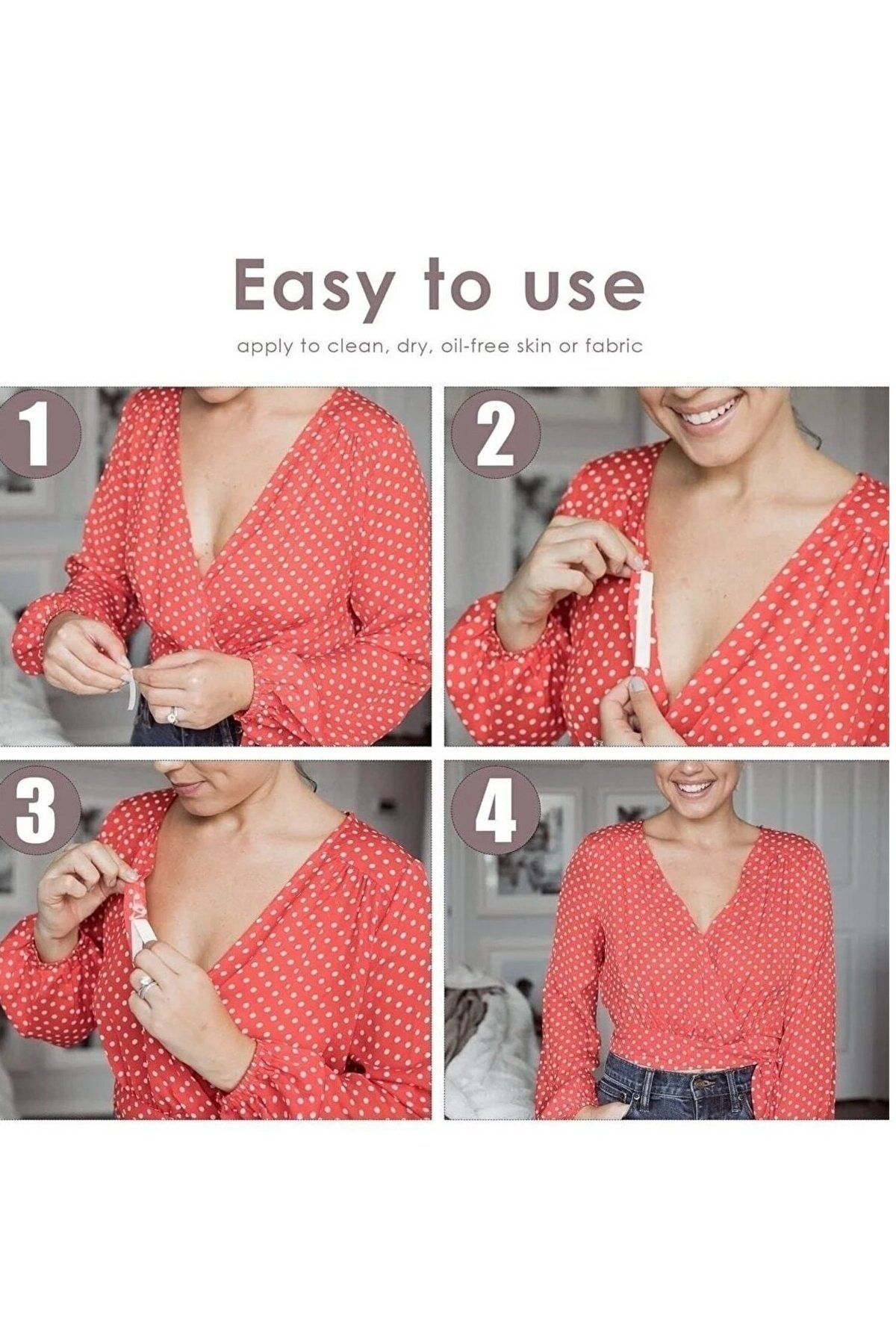 Easy to use

apply to clean, dry, oil-free skin or fabric

1

2

3

4