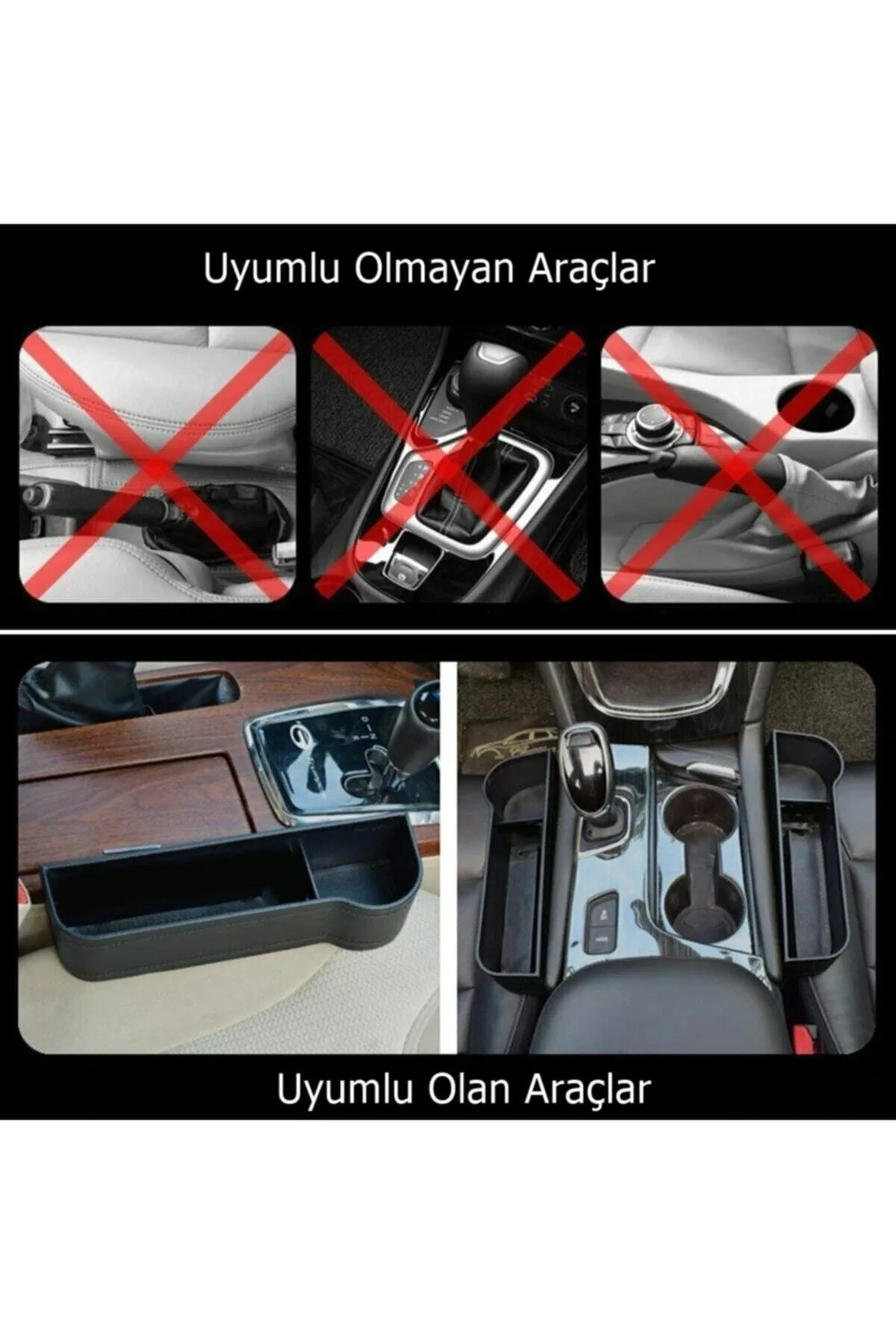 Uyumlu Olmayan Araçlar

Uyumlu Olan Araçlar