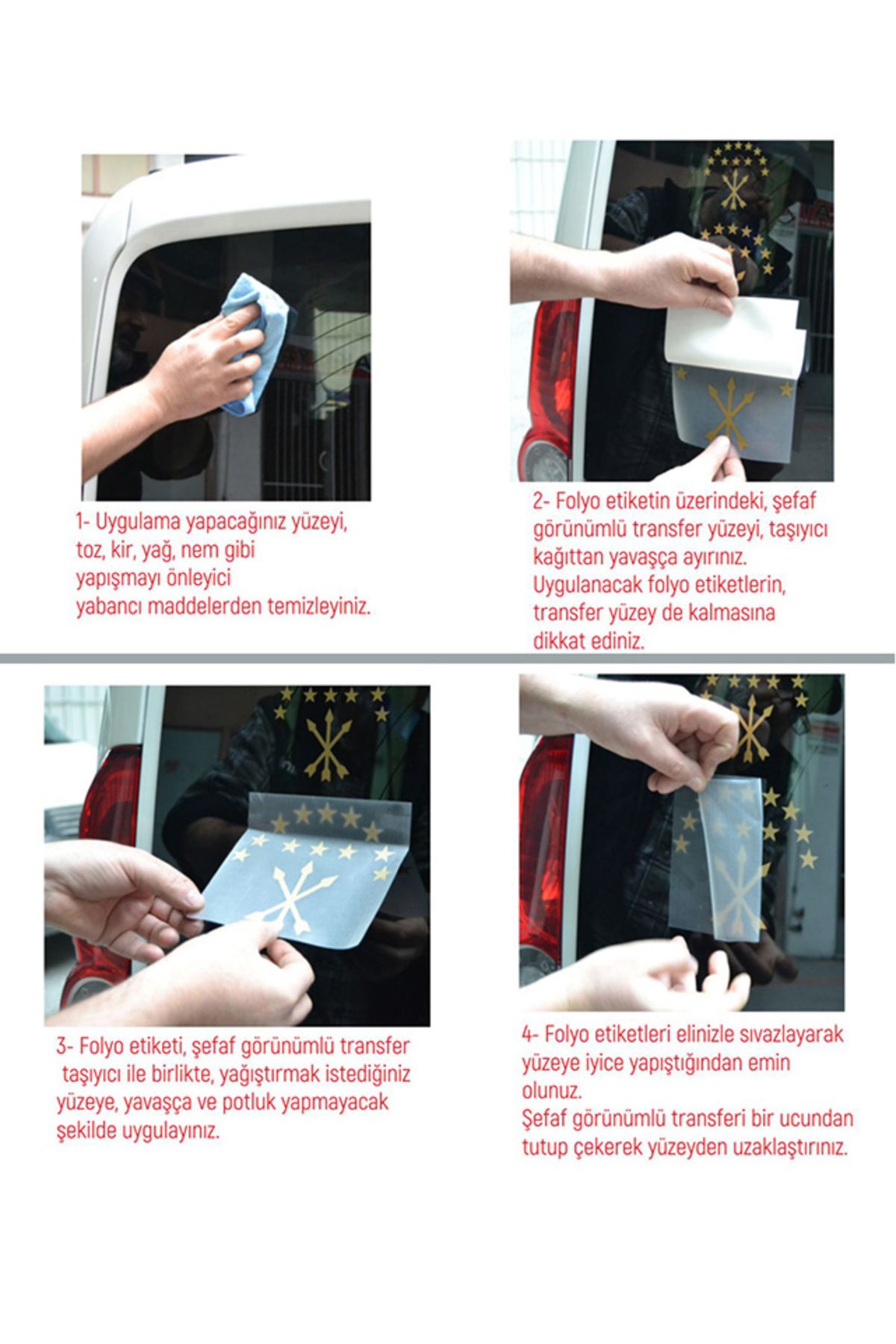 1- Uygulama yapacağınız yüzeyi, toz, kir, yağ, nem gibi yapışmayı önleyici yabancı maddelerden temizleyiniz.

2- Folyo etiketin üzerindeki, şefaf görünümlü transfer yüzeyi, taşıyıcı kağıttan yavaşça ayırınız. Uygulanacak folyo etiketlerin, transfer yüzey de kalmasına dikkat ediniz.

3- Folyo etiketi, şefaf görünümlü transfer taşıyıcı ile birlikte, yağıştırmak istediğiniz yüzeye, yavaşça ve potluk yapmayacak şekilde uygulayınız.

4- Folyo etiketleri elinizle sıvazlayarak yüzeye iyice yapıştığından emin olunuz.
Şefaf görünümlü transferi bir ucundan tutup çekerek yüzeyden uzaklaştırınız.