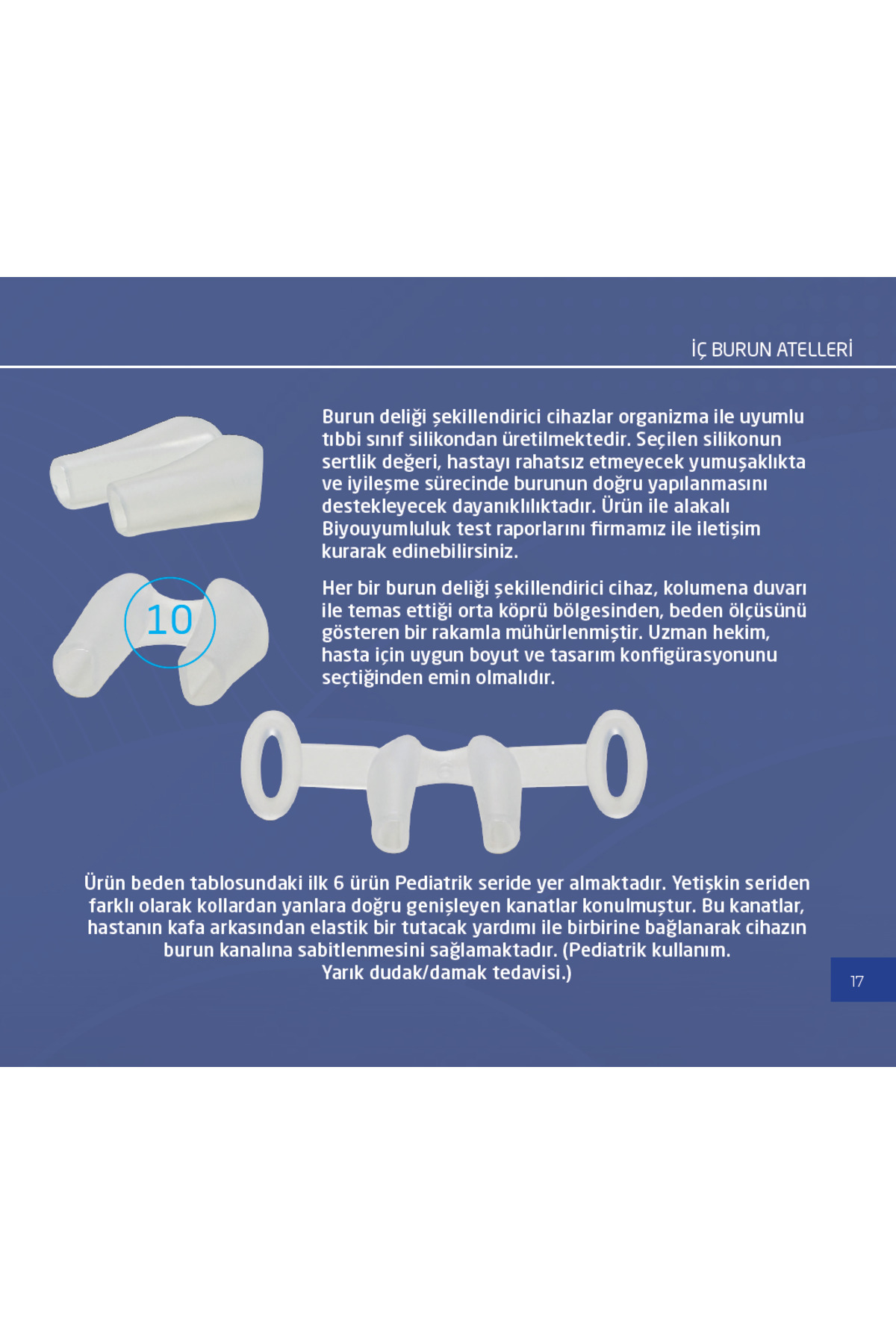 İÇ BURUN ATELLERİ

Burun deliği şekillendirici cihazlar organizma ile uyumlu tıbbi sınıf silikondan üretilmektedir. Seçilen silikonun sertlik değeri, hastayı rahatsız etmeyecek yumuşaklıkta ve iyileşme sürecinde burunun doğru yapılanmasını destekleyecek dayanıklılıktadır. Ürün ile alakalı Biyouyumluluk test raporlarını firmamız ile iletişim kurarak edinebilirsiniz.

10

Her bir burun deliği şekillendirici cihaz, kolumena duvarı ile temas ettiği orta köprü bölgesinden, beden ölçüsünü gösteren bir rakamla mühürlenmiştir. Uzman hekim, hasta için uygun boyut ve tasarım konfigürasyonunu seçtiğinden emin olmalıdır.

Ürün beden tablosundaki ilk 6 ürün Pediatrik seride yer almaktadır. Yetişkin seriden farklı olarak kollardan yanlara doğru genişleyen kanatlar konulmuştur. Bu kanatlar, hastanın kafa arkasından elastik bir tutacak yardımı ile birbirine bağlanarak cihazın burun kanalına sabitlenmesini sağlamaktadır. (Pediatrik kullanım. Yarık dudak/damak tedavisi.)

17