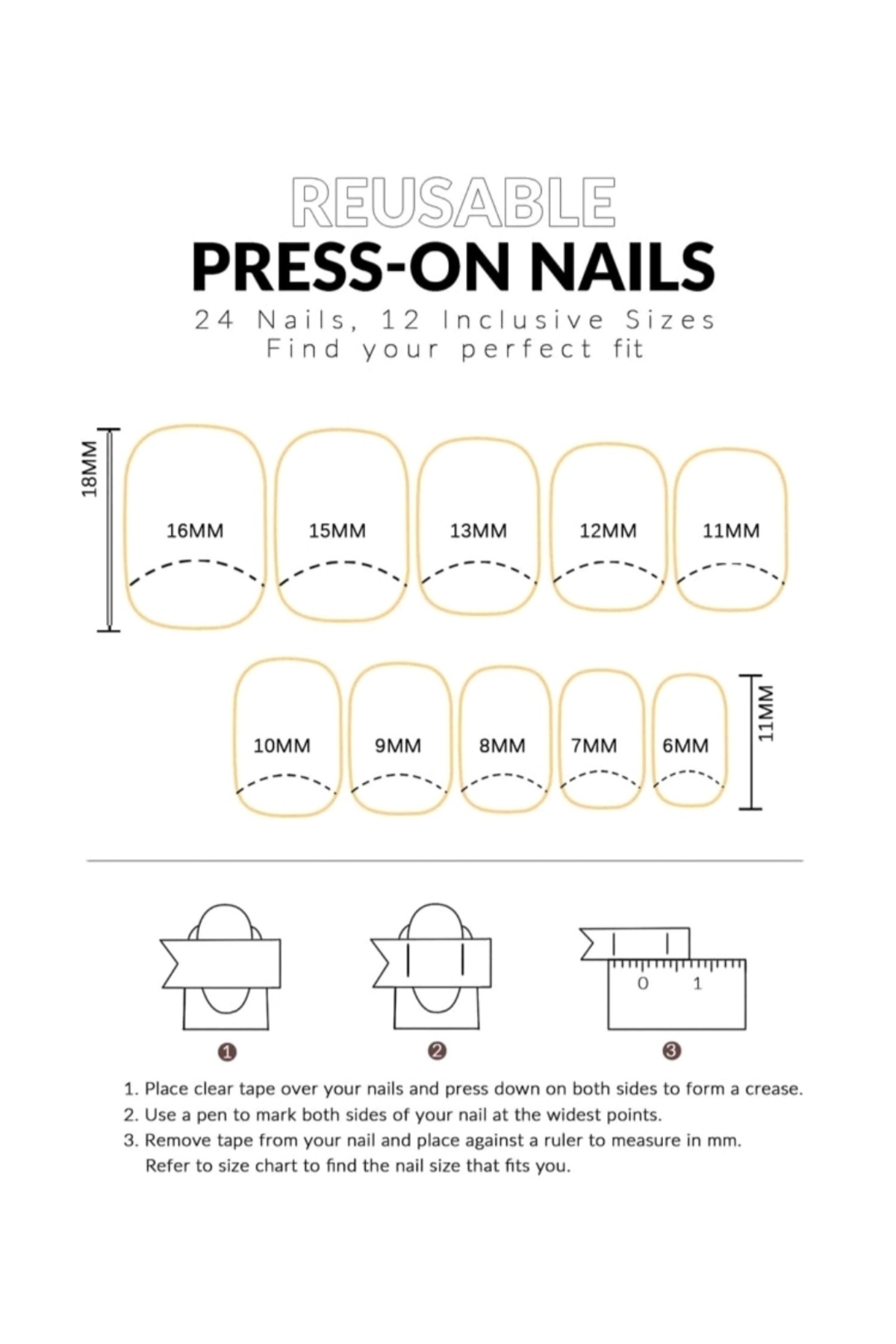 REUSABLE
PRESS-ON NAILS
24 Nails, 12 Inclusive Sizes
Find your perfect fit

18MM

16MM 15MM 13MM 12MM 11MM

10MM 9MM 8MM 7MM 6MM

11MM

0 1

1 2 3

1. Place clear tape over your nails and press down on both sides to form a crease.
2. Use a pen to mark both sides of your nail at the widest points.
3. Remove tape from your nail and place against a ruler to measure in mm. Refer to size chart to find the nail size that fits you.